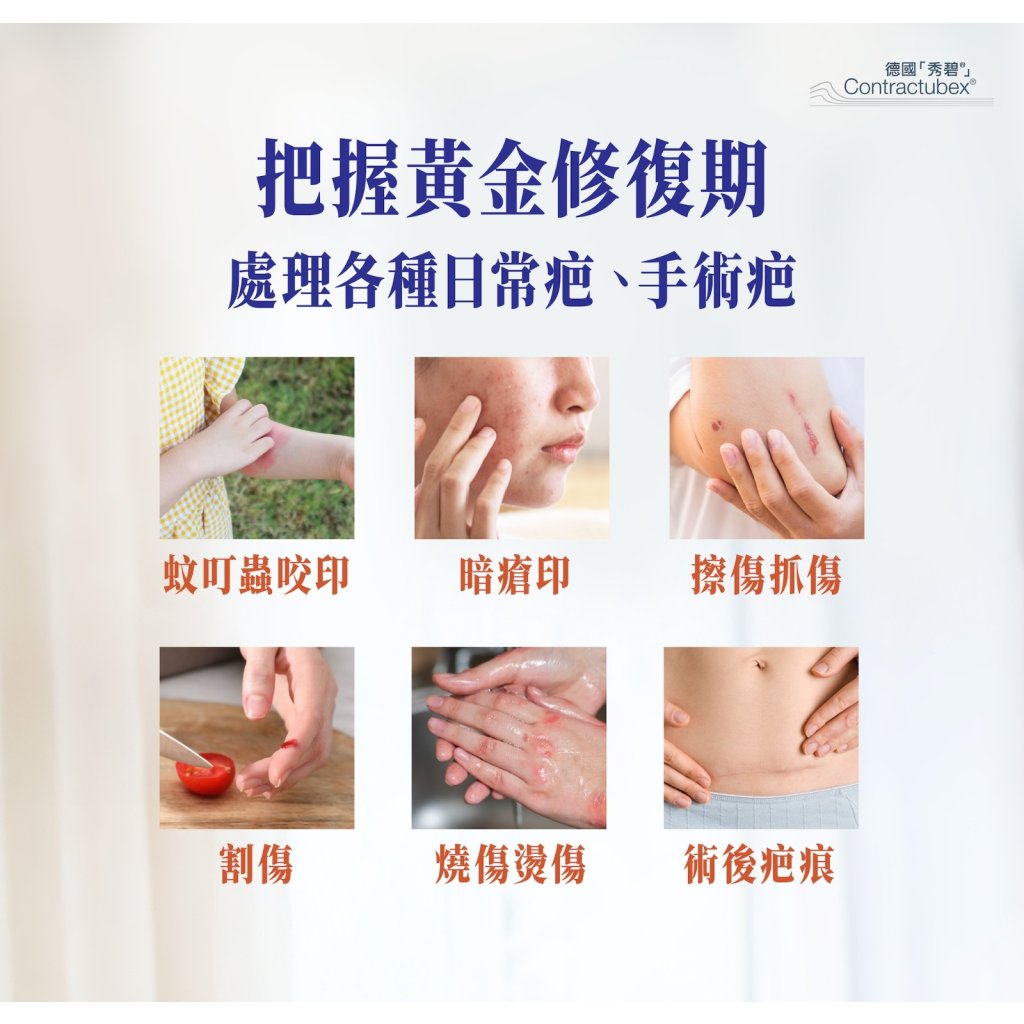 德國「秀碧®」
Contractubex®

把握黃金修復期
處理各種日常疤、手術疤

蚊叮蟲咬印

暗瘡印

擦傷抓傷

割傷

燒傷燙傷

術後疤痕