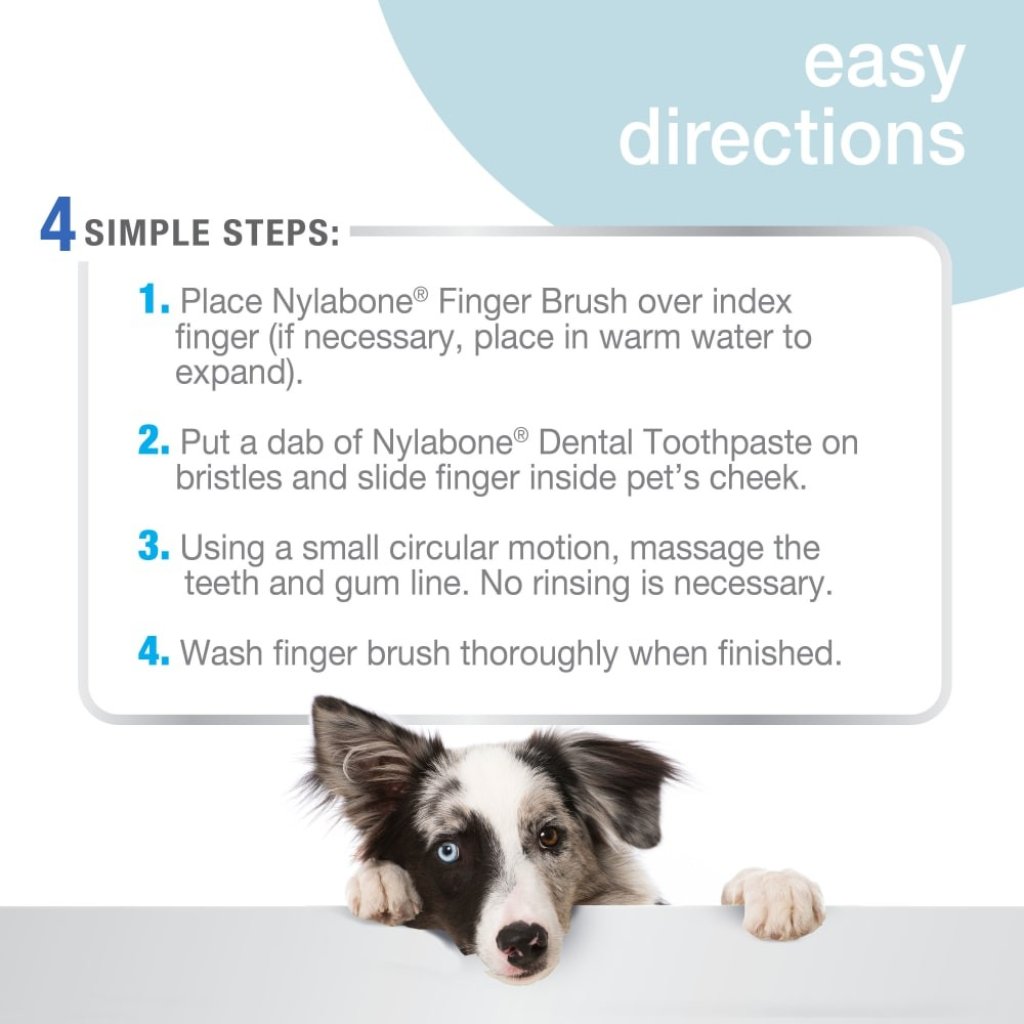 easy directions

4 SIMPLE STEPS:

1. Place Nylabone® Finger Brush over index finger (if necessary, place in warm water to expand).

2. Put a dab of Nylabone® Dental Toothpaste on bristles and slide finger inside pet's cheek.

3. Using a small circular motion, massage the teeth and gum line. No rinsing is necessary.

4. Wash finger brush thoroughly when finished.