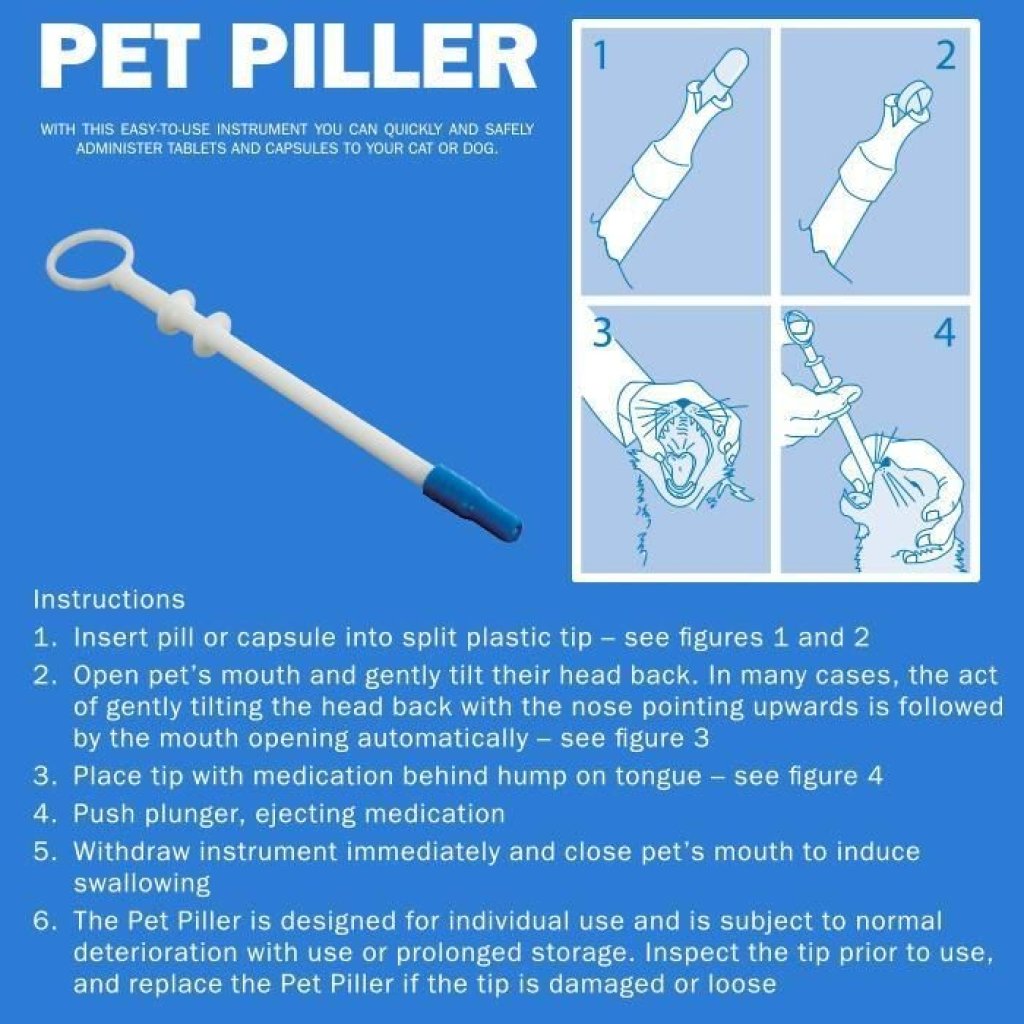 PET PILLER

WITH THIS EASY-TO-USE INSTRUMENT YOU CAN QUICKLY AND SAFELY ADMINISTER TABLETS AND CAPSULES TO YOUR CAT OR DOG.

1

2

3

4

Instructions

1. Insert pill or capsule into split plastic tip – see figures 1 and 2
2. Open pet's mouth and gently tilt their head back. In many cases, the act of gently tilting the head back with the nose pointing upwards is followed by the mouth opening automatically – see figure 3
3. Place tip with medication behind hump on tongue – see figure 4
4. Push plunger, ejecting medication
5. Withdraw instrument immediately and close pet's mouth to induce swallowing
6. The Pet Piller is designed for individual use and is subject to normal deterioration with use or prolonged storage. Inspect the tip prior to use, and replace the Pet Piller if the tip is damaged or loose