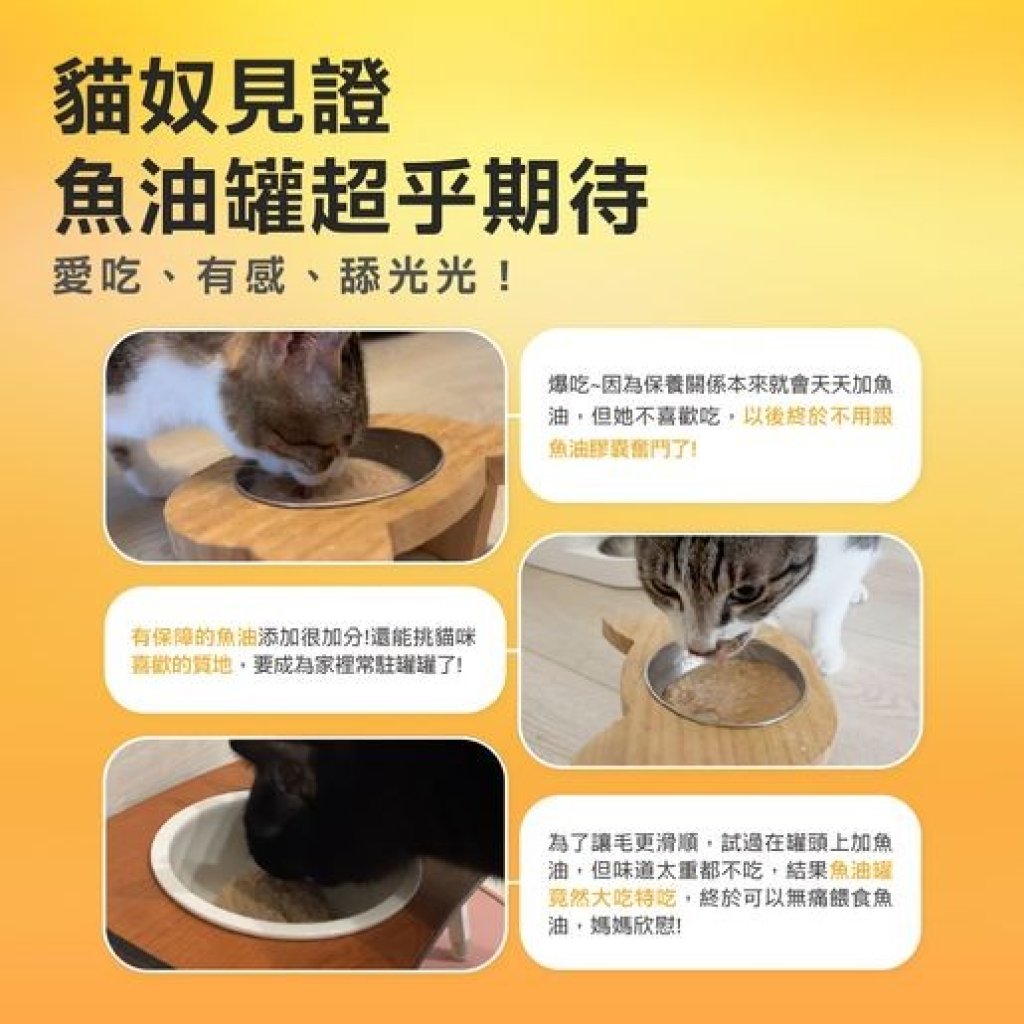 貓奴見證
魚油罐超乎期待

愛吃、有感、舔光光！

爆吃~因為保養關係本來就會天天加魚油，但她不喜歡吃，以後終於不用跟魚油膠囊奮鬥了!

有保障的魚油添加很加分!還能挑貓咪喜歡的質地，要成為家裡常駐罐罐了!

為了讓毛更滑順，試過在罐頭上加魚油，但味道太重都不吃，結果魚油罐竟然大吃特吃，終於可以無痛餵食魚油，媽媽欣慰!