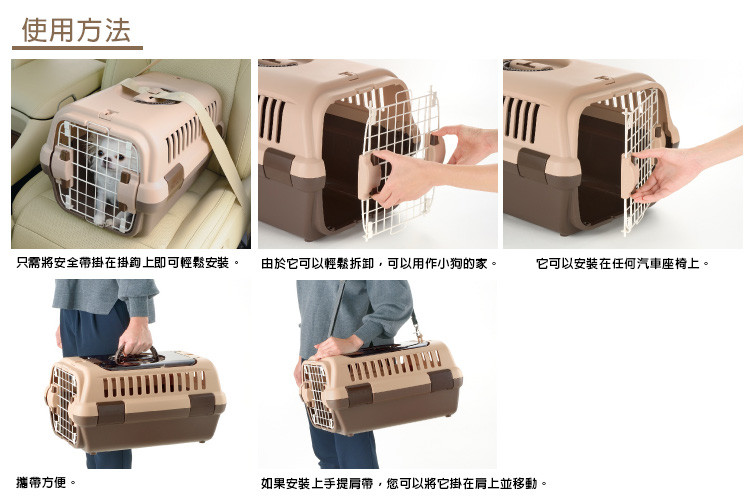 使用方法

只需將安全帶掛在掛鉤上即可輕鬆安裝。

由於它可以輕鬆拆卸，可以用作小狗的家。

它可以安裝在任何汽車座椅上。

攜帶方便。

如果安裝上手提肩帶，您可以將它掛在肩上並移動。