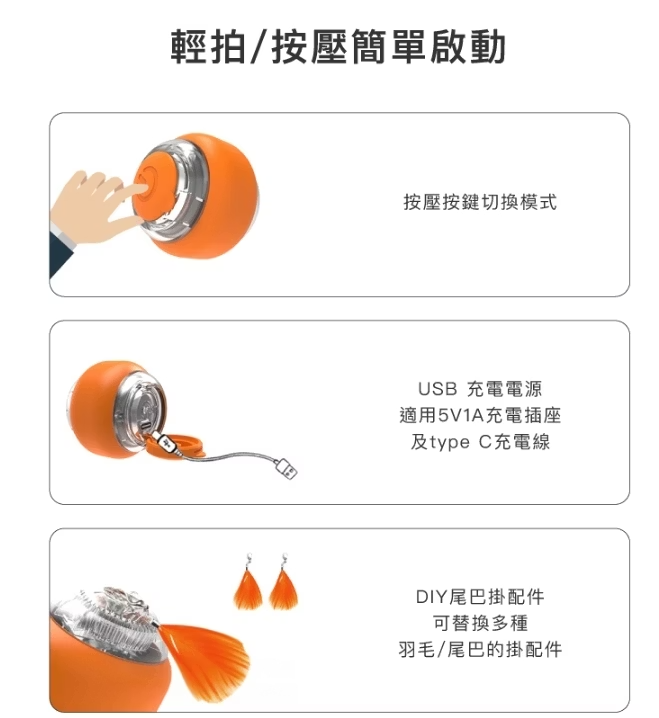 輕拍/按壓簡單啟動

按壓按鍵切換模式

USB 充電電源
適用5V1A充電插座
及type C充電線

DIY尾巴掛配件
可替換多種
羽毛/尾巴的掛配件