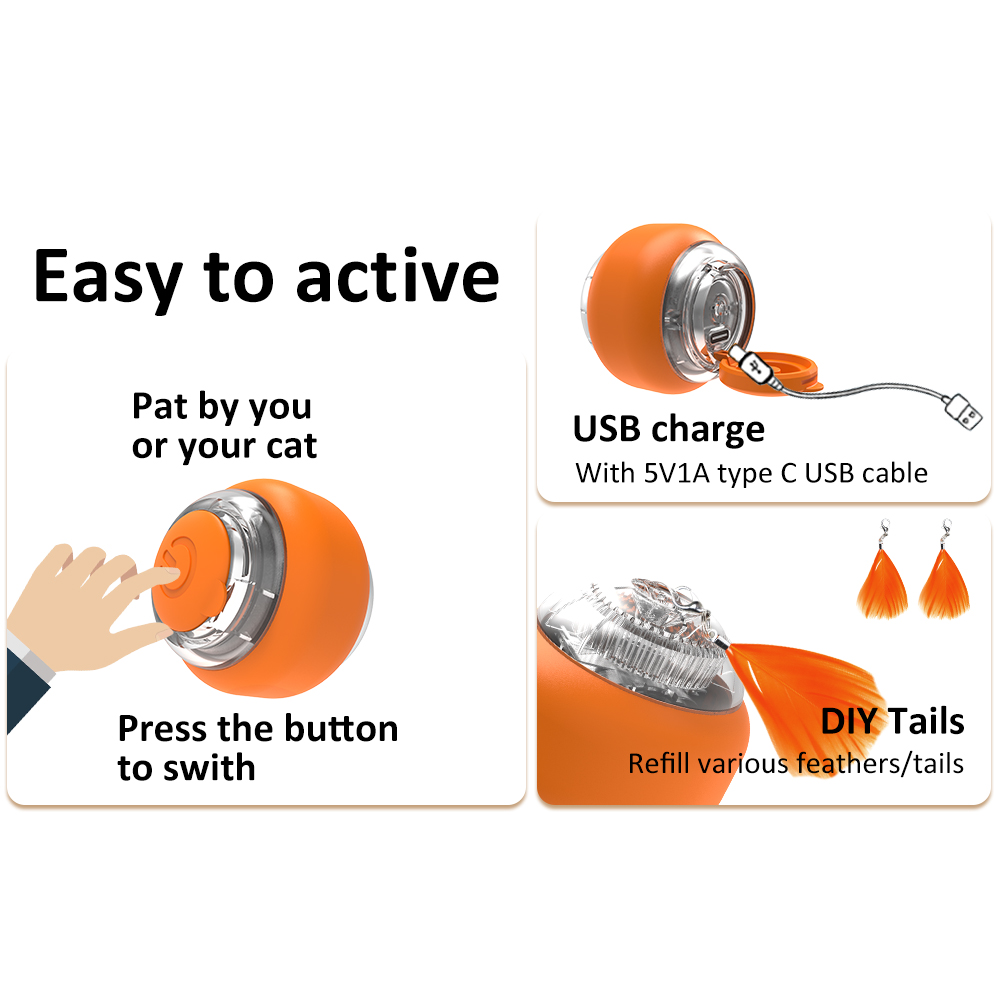 Easy to active

Pat by you
or your cat

Press the button
to swith

USB charge
With 5V1A type C USB cable

DIY Tails
Refill various feathers/tails