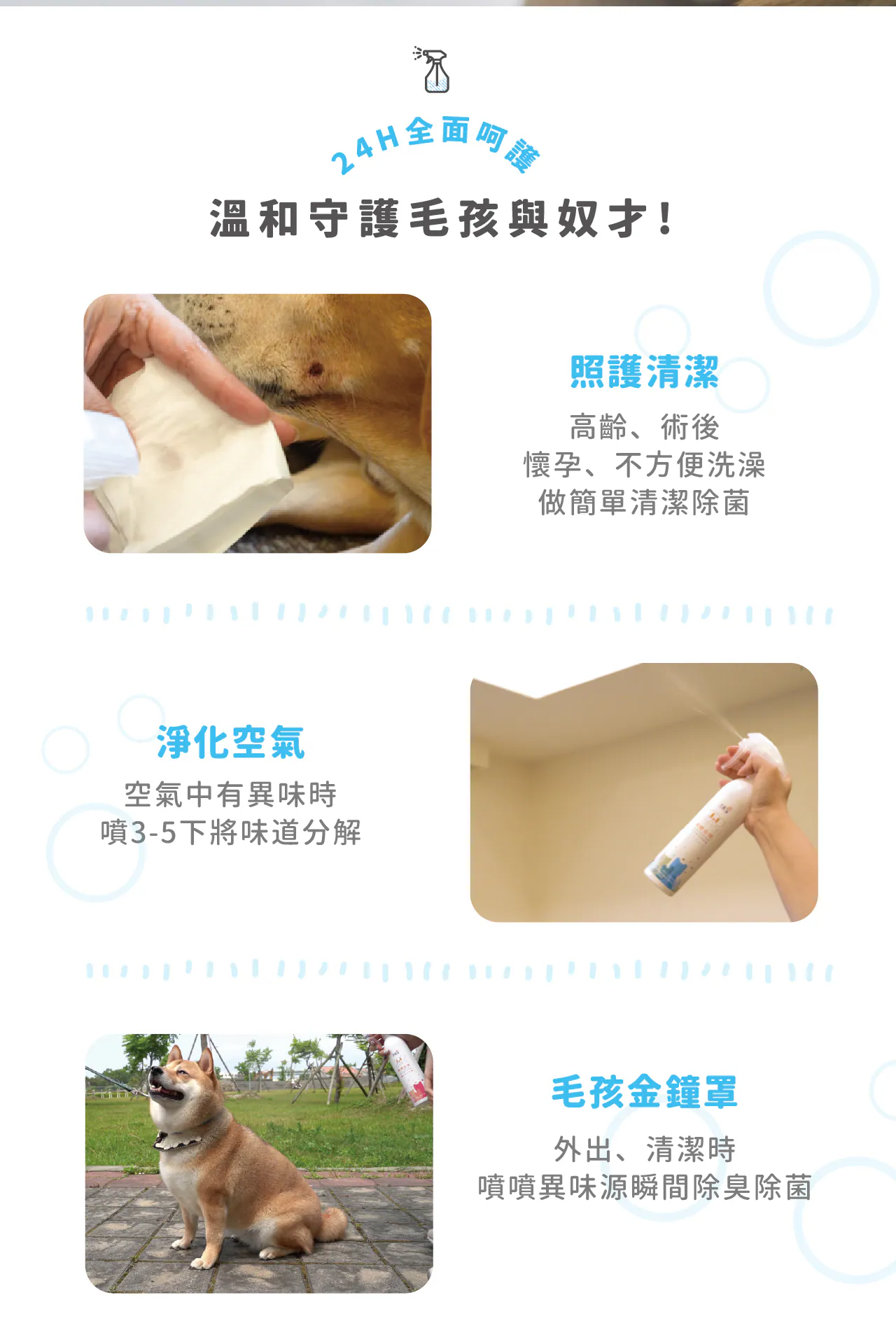 24H全面呵護

溫和守護毛孩與奴才!

照護清潔

高齡、術後
懷孕、不方便洗澡
做簡單清潔除菌

淨化空氣

空氣中有異味時
噴3-5下將味道分解

毛孩金鐘罩

外出、清潔時
噴噴異味源瞬間除臭除菌