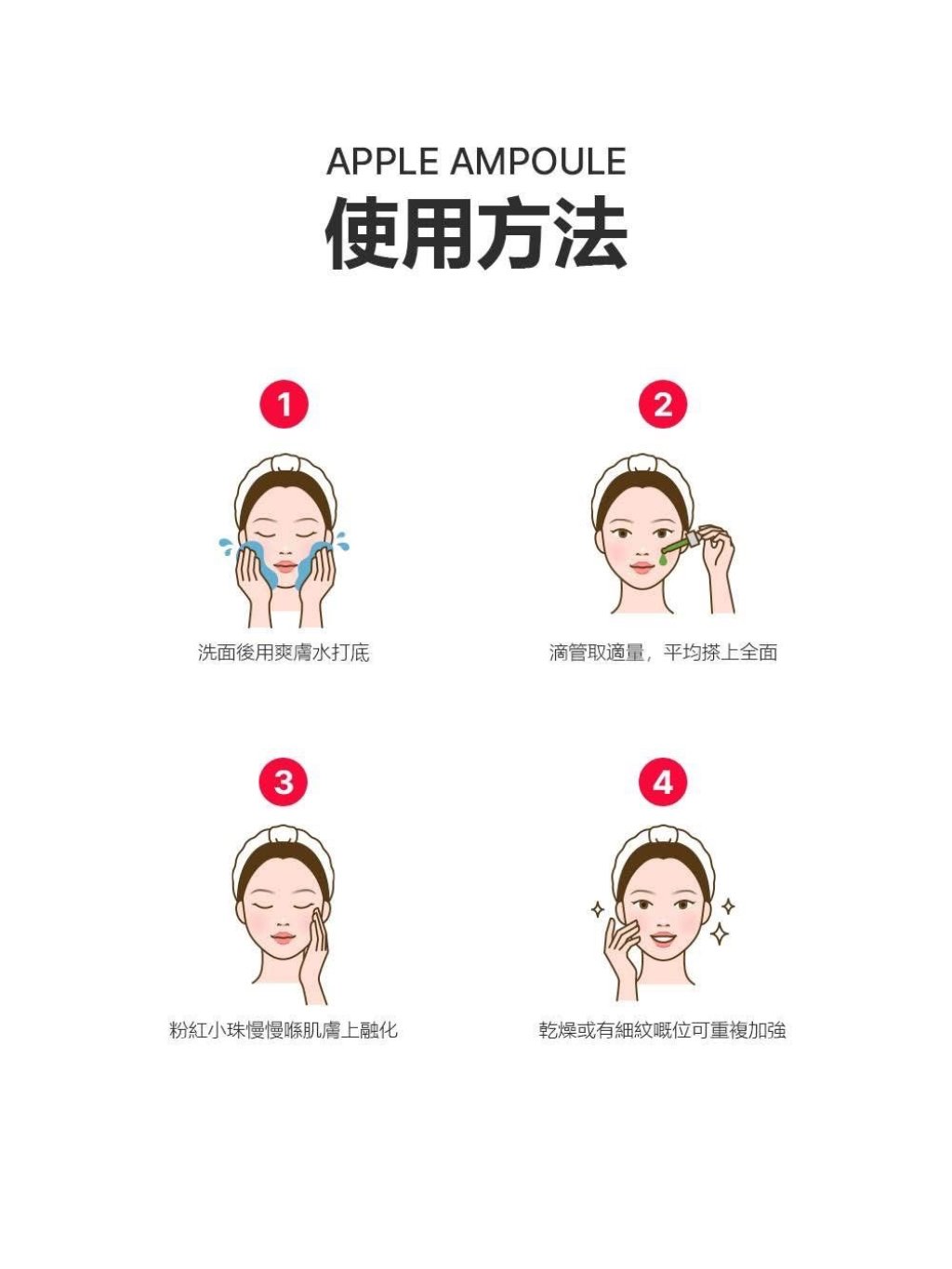 APPLE AMPOULE
使用方法

1

洗面後用爽膚水打底

2

滴管取適量，平均搽上全面

3

粉紅小珠慢慢喺肌膚上融化

4

乾燥或有細紋嘅位可重複加強