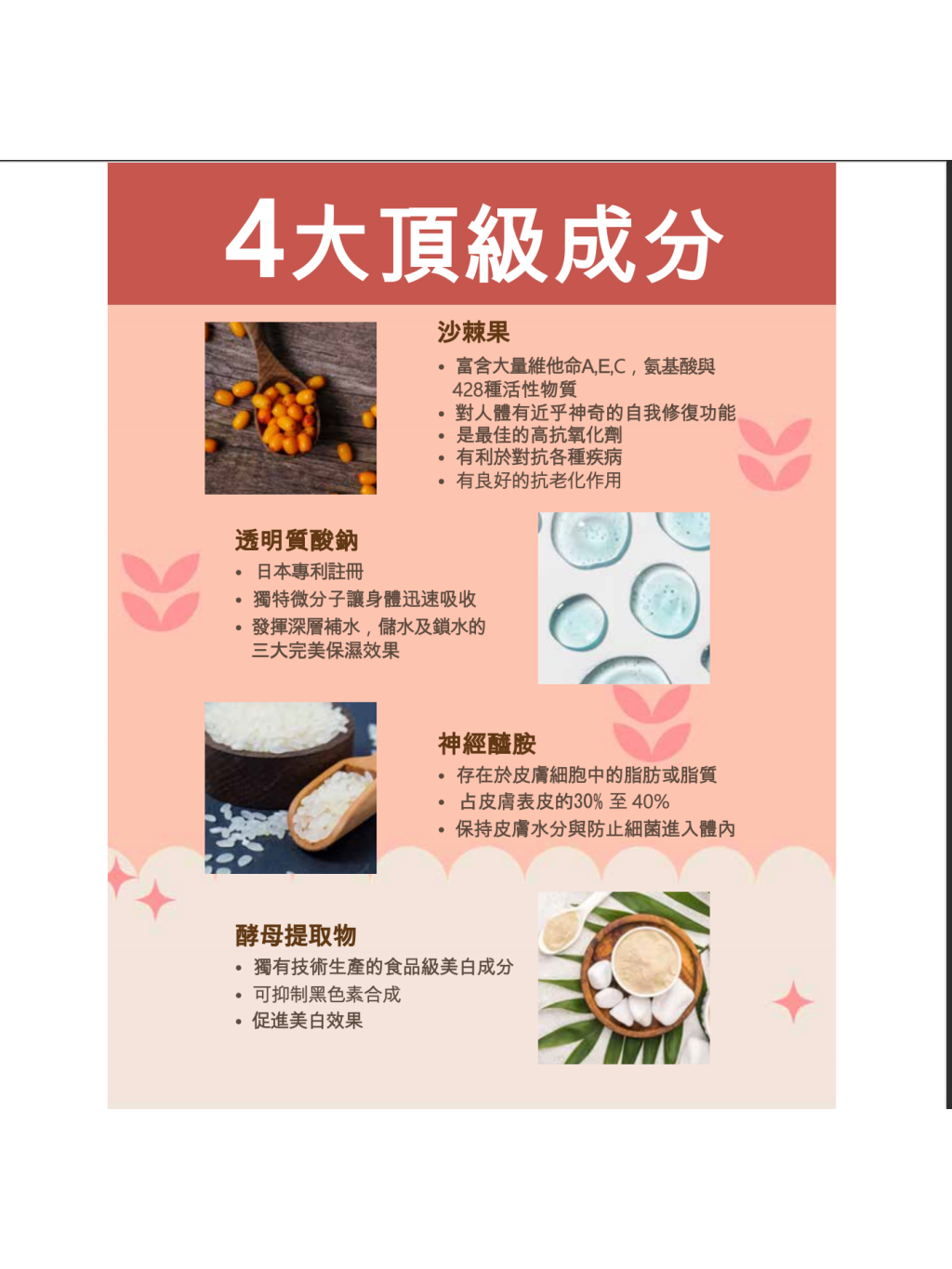 4大頂級成分

沙棘果
• 富含大量維他命A,E,C，氨基酸與428種活性物質
• 對人體有近乎神奇的自我修復功能
• 是最佳的高抗氧化劑
• 有利於對抗各種疾病
• 有良好的抗老化作用

透明質酸鈉
• 日本專利註冊
• 獨特微分子讓身體迅速吸收
• 發揮深層補水，儲水及鎖水的三大完美保濕效果

神經醯胺
• 存在於皮膚細胞中的脂肪或脂質
• 占皮膚表皮的30% 至 40%
• 保持皮膚水分與防止細菌進入體內

酵母提取物
• 獨有技術生產的食品級美白成分
• 可抑制黑色素合成
• 促進美白效果