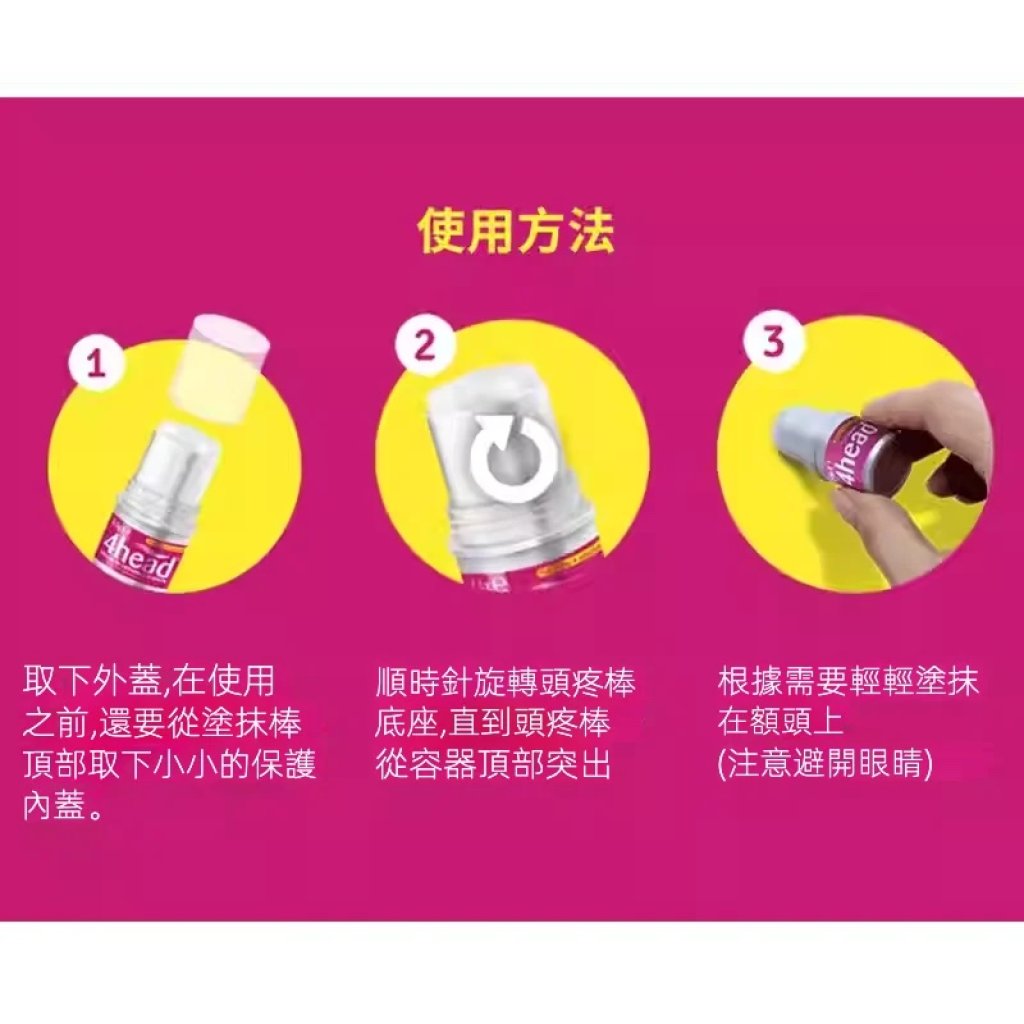 使用方法

1

4head

取下外蓋,在使用之前,還要從塗抹棒頂部取下小小的保護內蓋。

2

順時針旋轉頭疼棒底座,直到頭疼棒從容器頂部突出

3

4head

根據需要輕輕塗抹在額頭上
(注意避開眼睛)