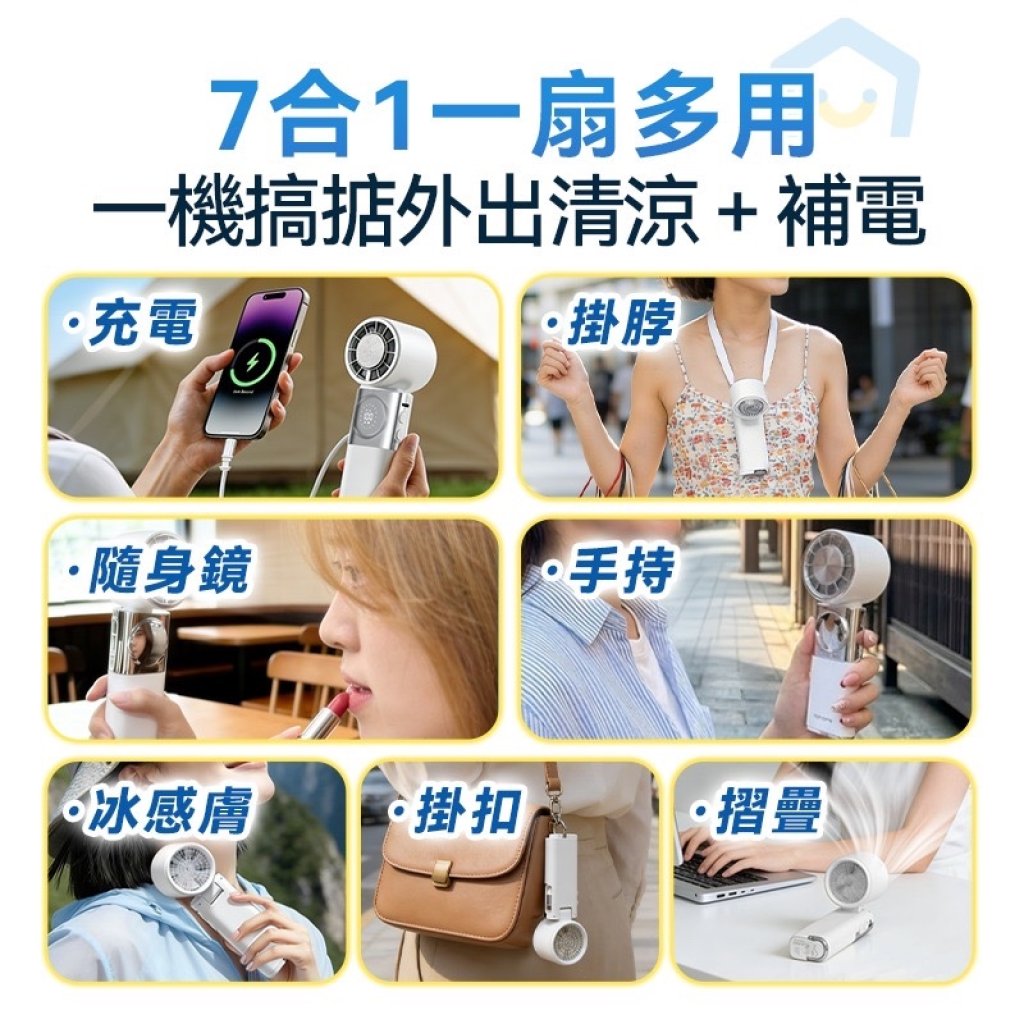 7合1一扇多用
一機搞掂外出清涼 + 補電

·充電

·掛脖

·隨身鏡

·手持

·冰感膚

·掛扣

·摺疊