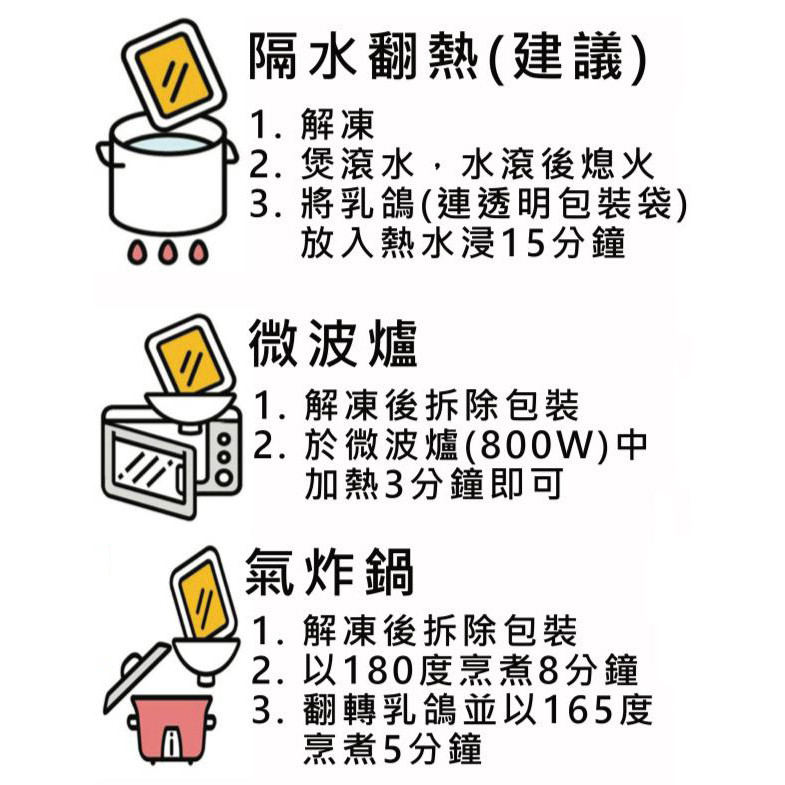 隔水翻熱(建議)

1. 解凍
2. 煲滾水，水滾後熄火
3. 將乳鴿(連透明包裝袋)放入熱水浸15分鐘

微波爐

1. 解凍後拆除包裝
2. 於微波爐(800W)中加熱3分鐘即可

氣炸鍋

1. 解凍後拆除包裝
2. 以180度烹煮8分鐘
3. 翻轉乳鴿並以165度烹煮5分鐘