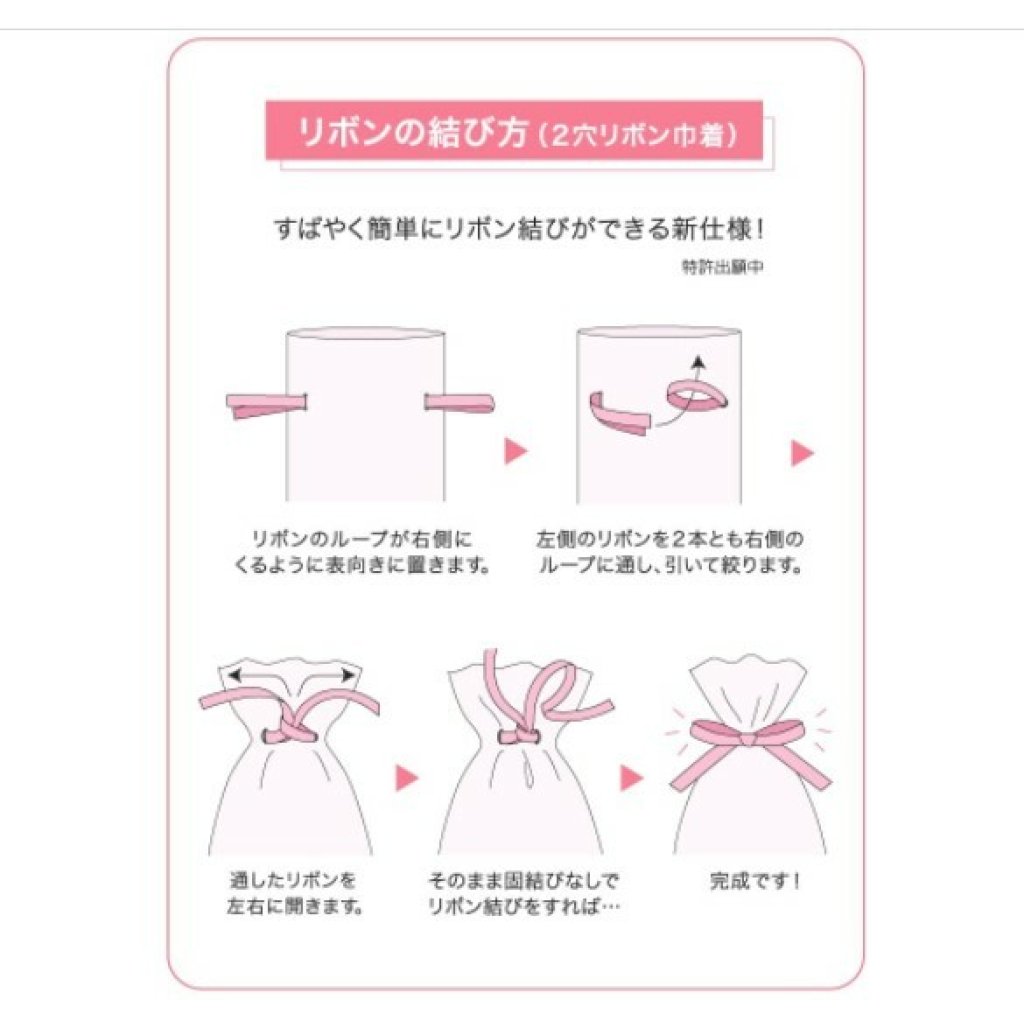 リボンの結び方（2穴リボン巾着）

すばやく簡単にリボン結びができる新仕様！

特許出願中

リボンのループが右側にくるように表向きに置きます。

左側のリボンを2本とも右側のループに通し、引いて絞ります。

通したリボンを左右に開きます。

そのまま固結びなしでリボン結びをすれば…

完成です！