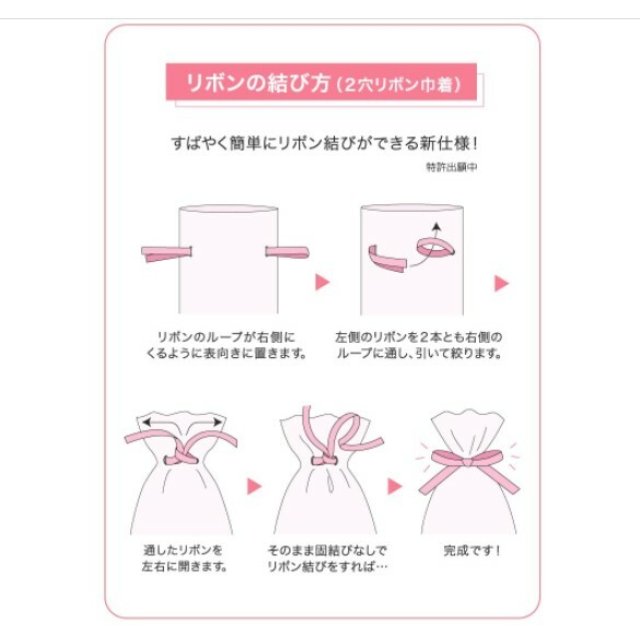 リボンの結び方（2穴リボン巾着）

すばやく簡単にリボン結びができる新仕様！

特許出願中

リボンのループが右側にくるように表向きに置きます。

左側のリボンを2本とも右側のループに通し、引いて絞ります。

通したリボンを左右に開きます。

そのまま固結びなしでリボン結びをすれば…

完成です！