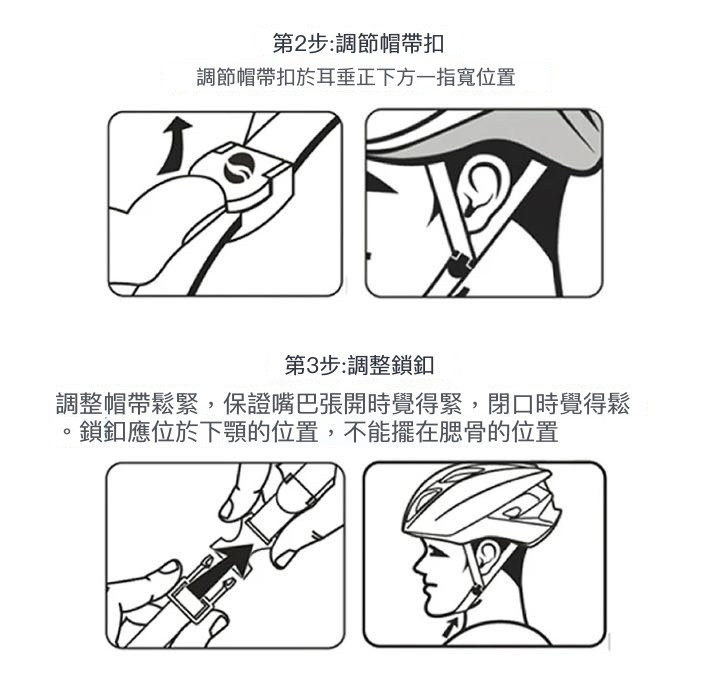 第2步:調節帽帶扣

調節帽帶扣於耳垂正下方一指寬位置

第3步:調整鎖釦

調整帽帶鬆緊，保證嘴巴張開時覺得緊，閉口時覺得鬆。鎖釦應位於下顎的位置，不能擺在腮骨的位置