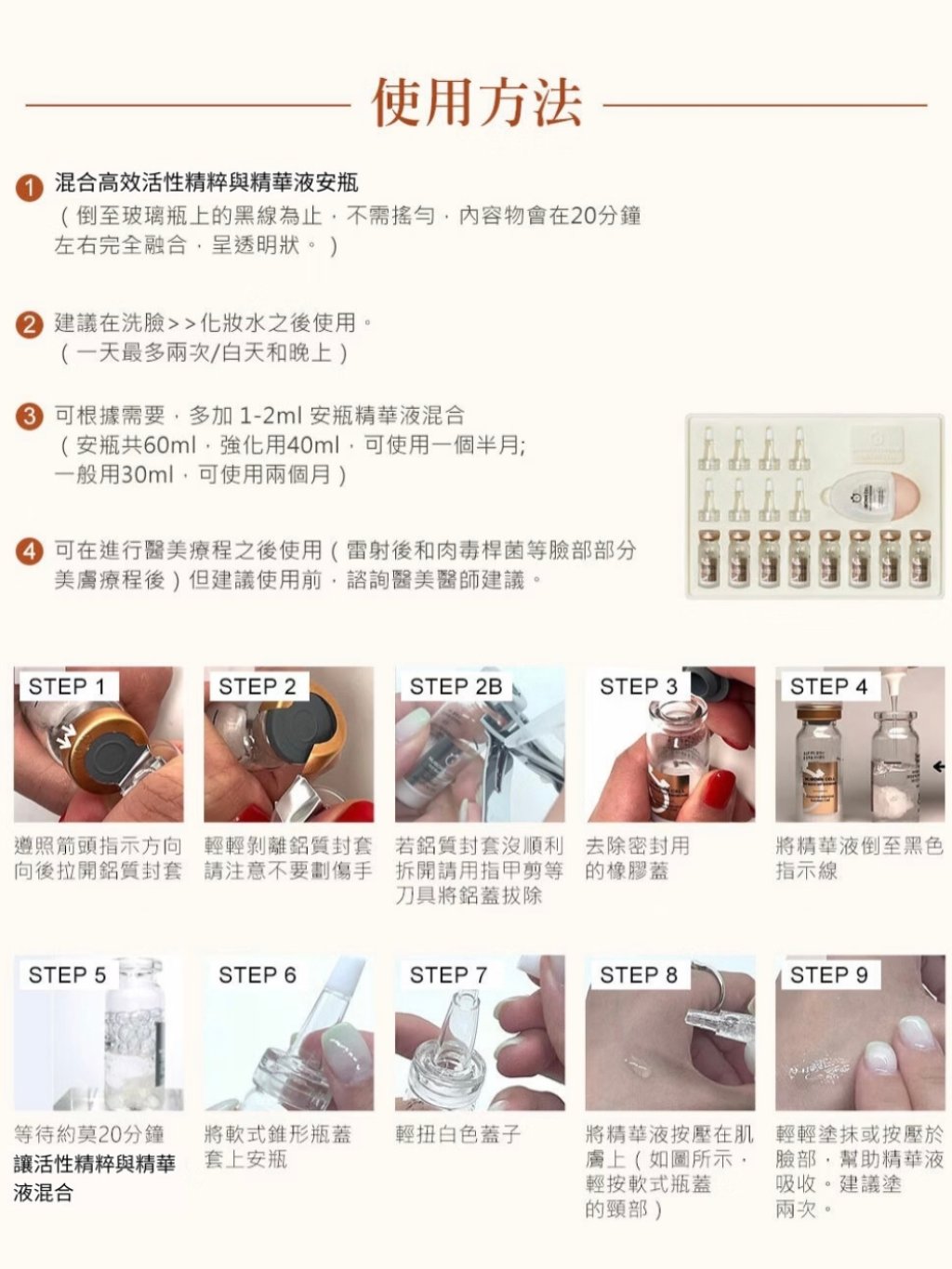 使用方法

1 混合高效活性精粹與精華液安瓶
（倒至玻璃瓶上的黑線為止，不需搖勻，內容物會在20分鐘左右完全融合，呈透明狀。）

2 建議在洗臉>>化妝水之後使用。
（一天最多兩次/白天和晚上）

3 可根據需要，多加 1-2ml 安瓶精華液混合
（安瓶共60ml，強化用40ml，可使用一個半月;
一般用30ml，可使用兩個月）

4 可在進行醫美療程之後使用（雷射後和肉毒桿菌等臉部部分美膚療程後）但建議使用前，諮詢醫美醫師建議。

STEP 1
遵照箭頭指示方向向後拉開鋁質封套

STEP 2
輕輕剝離鋁質封套請注意不要劃傷手

STEP 2B
若鋁質封套沒順利拆開請用指甲剪等刀具將鋁蓋拔除

STEP 3
去除密封用的橡膠蓋

STEP 4
將精華液倒至黑色指示線

STEP 5
等待約莫20分鐘
讓活性精粹與精華液混合

STEP 6
將軟式錐形瓶蓋套上安瓶

STEP 7
輕扭白色蓋子

STEP 8
將精華液按壓在肌膚上（如圖所示，輕按軟式瓶蓋的頸部）

STEP 9
輕輕塗抹或按壓於臉部，幫助精華液吸收。建議塗兩次。