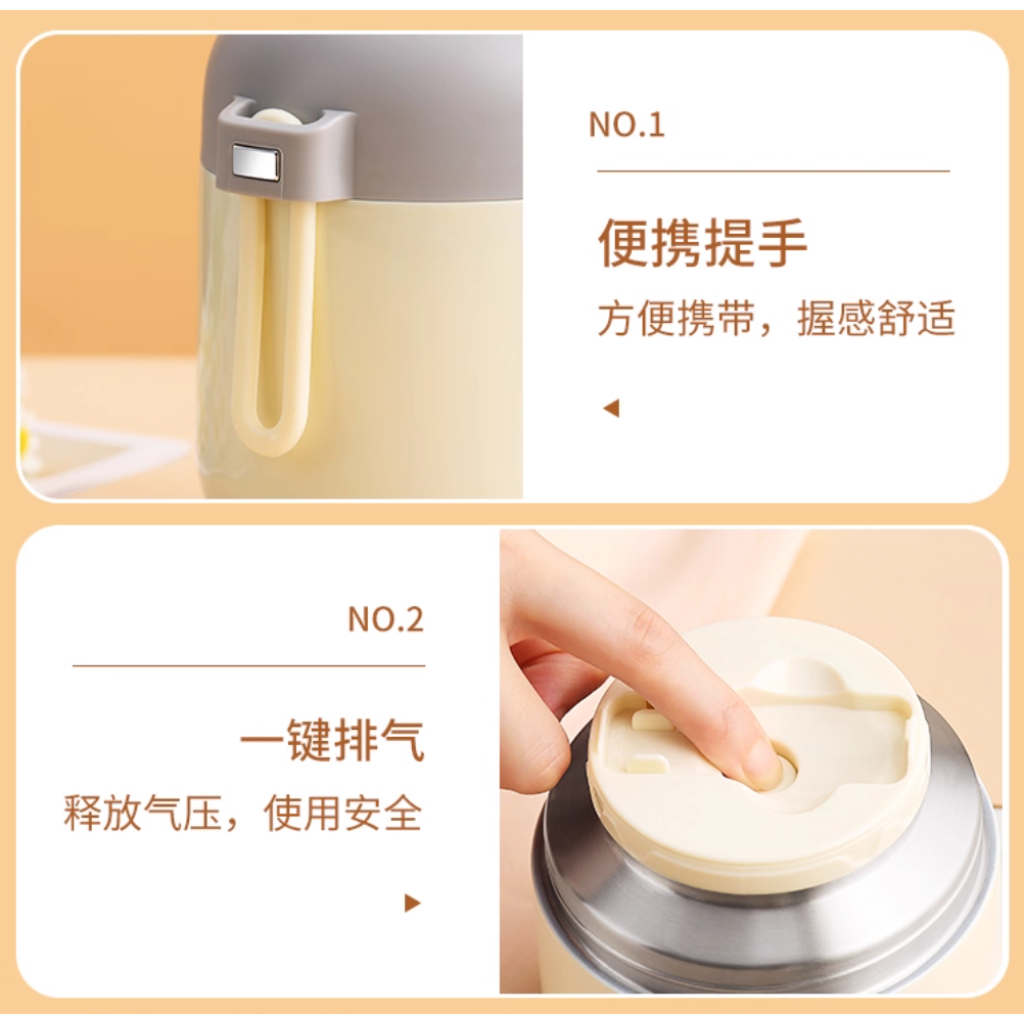 NO.1

便携提手

方便携带，握感舒适

NO.2

一键排气

释放气压，使用安全