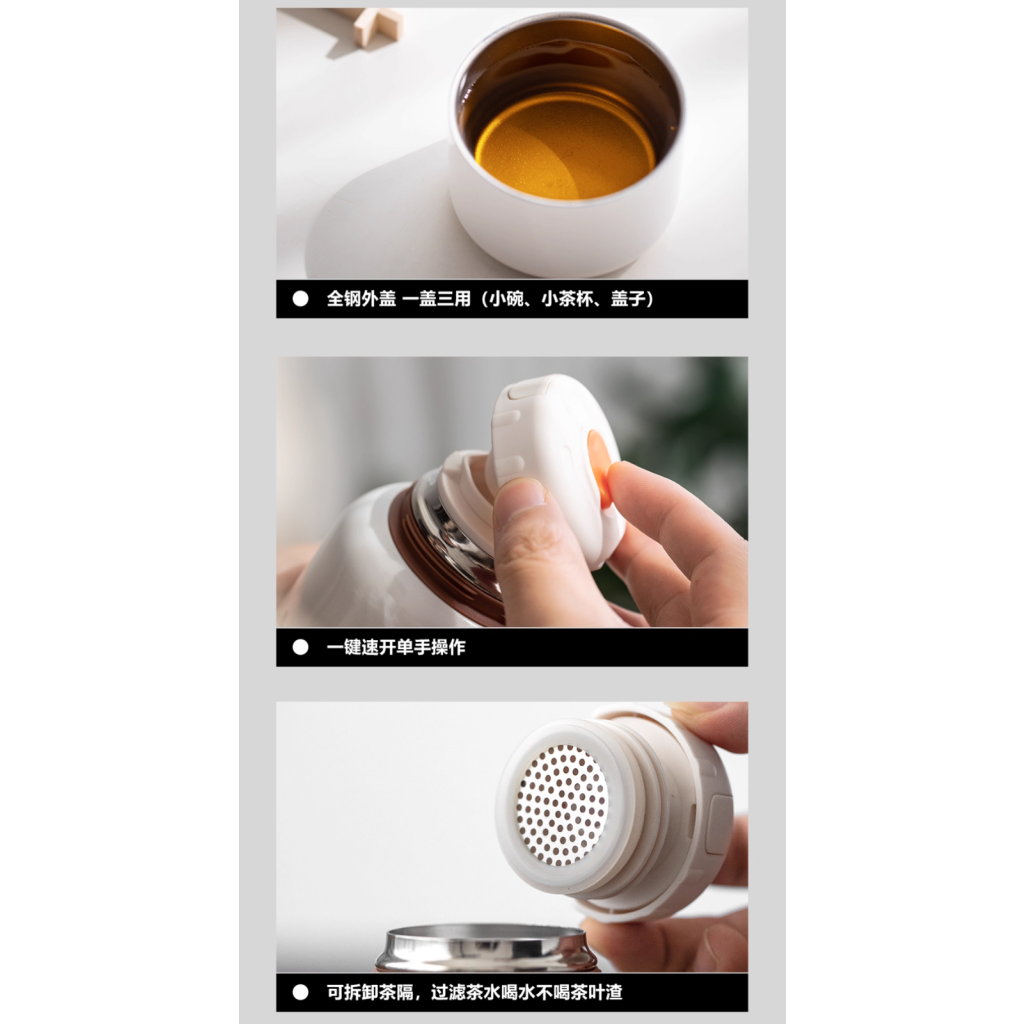 ● 全钢外盖 一盖三用（小碗、小茶杯、盖子）

● 一键速开单手操作

● 可拆卸茶隔，过滤茶水喝水不喝茶叶渣