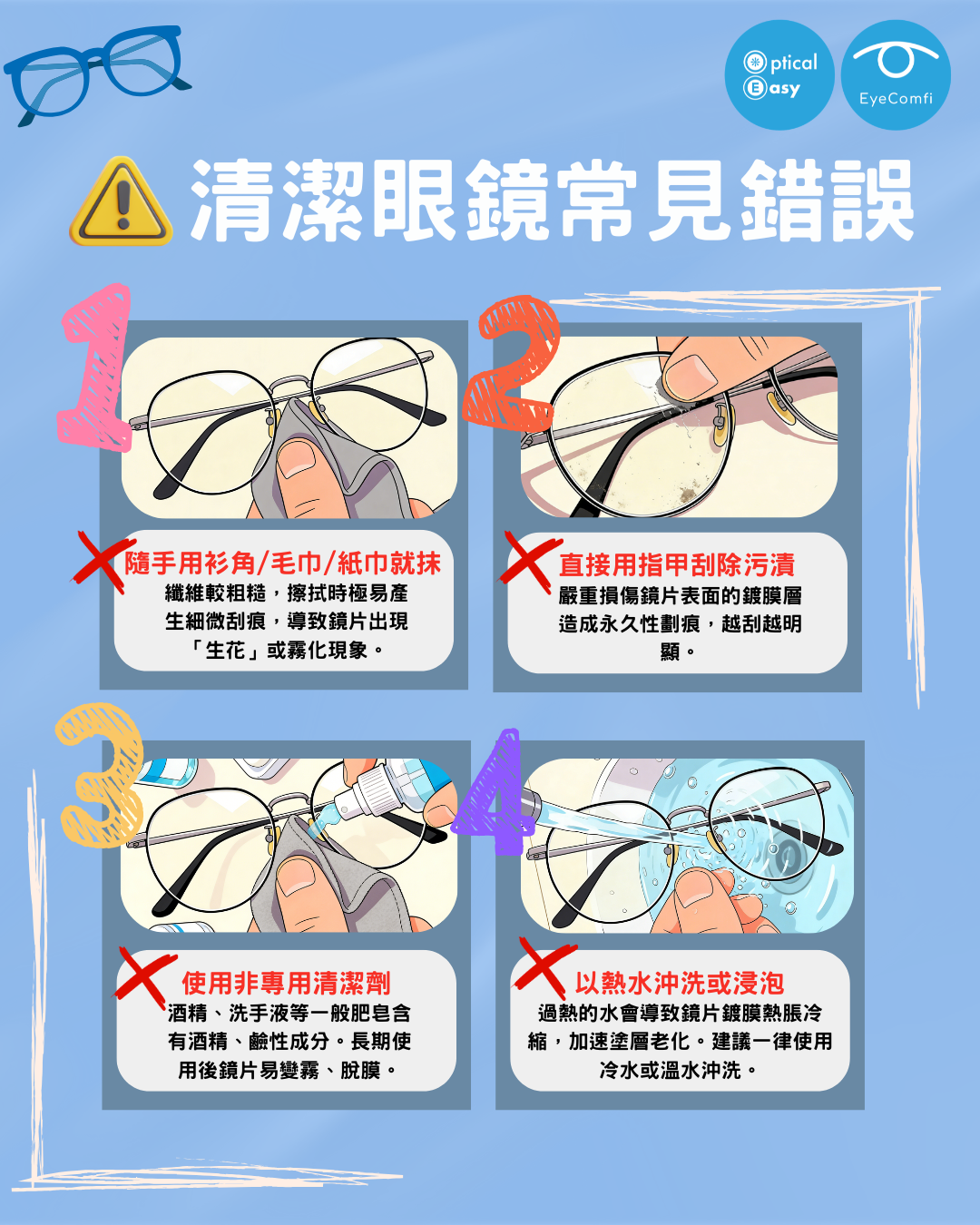 Optical Easy

EyeComfi

清潔眼鏡常見錯誤

1

隨手用衫角/毛巾/紙巾就抹
纖維較粗糙，擦拭時極易產生細微刮痕，導致鏡片出現「生花」或霧化現象。

2

直接用指甲刮除污漬
嚴重損傷鏡片表面的鍍膜層造成永久性劃痕，越刮越明顯。

3

使用非專用清潔劑
酒精、洗手液等一般肥皂含有酒精、鹼性成分。長期使用後鏡片易變霧、脫膜。

4

以熱水沖洗或浸泡
過熱的水會導致鏡片鍍膜熱脹冷縮，加速塗層老化。建議一律使用冷水或溫水沖洗。