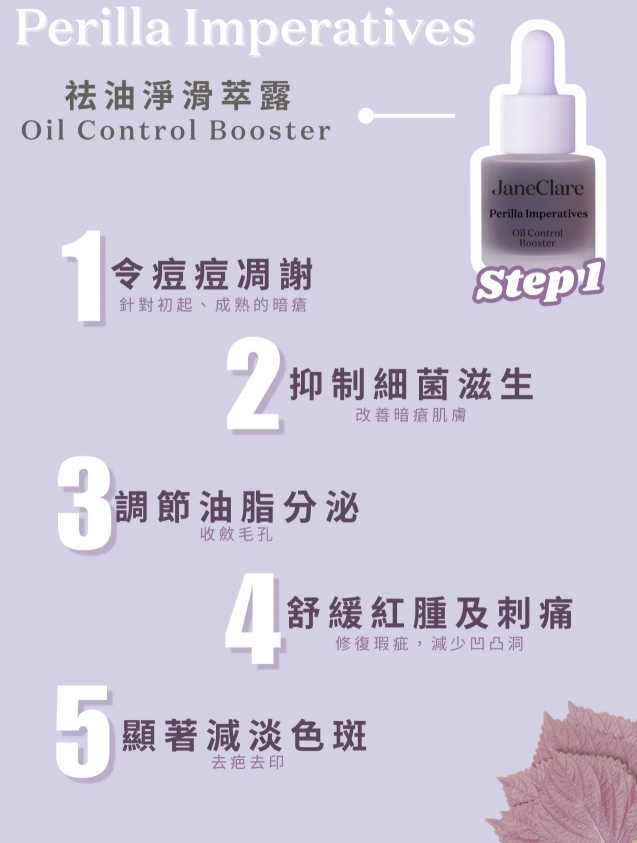 Perilla Imperatives

祛油淨滑萃露
Oil Control Booster

JaneClare
Perilla Imperatives
Oil Control Booster

Step 1

1 令痘痘凋謝
針對初起、成熟的暗瘡

2 抑制細菌滋生
改善暗瘡肌膚

3 調節油脂分泌
收斂毛孔

4 舒緩紅腫及刺痛
修復瑕疵，減少凹凸洞

5 顯著減淡色斑
去疤去印