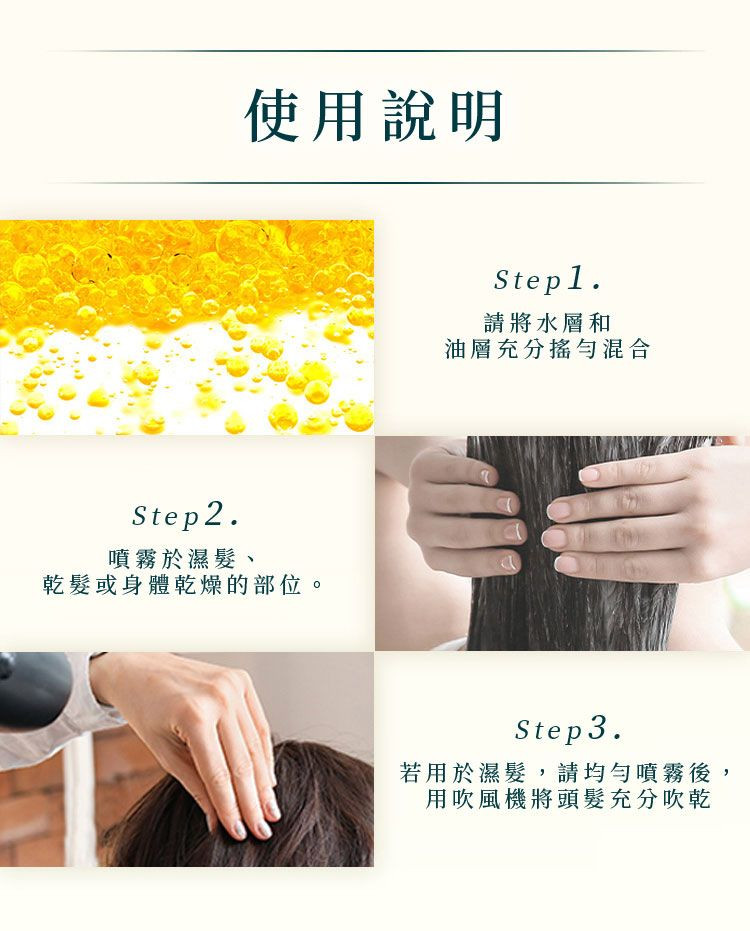 使用說明

Step1.

請將水層和
油層充分搖勻混合

Step2.

噴霧於濕髮、
乾髮或身體乾燥的部位。

Step3.

若用於濕髮，請均勻噴霧後，
用吹風機將頭髮充分吹乾