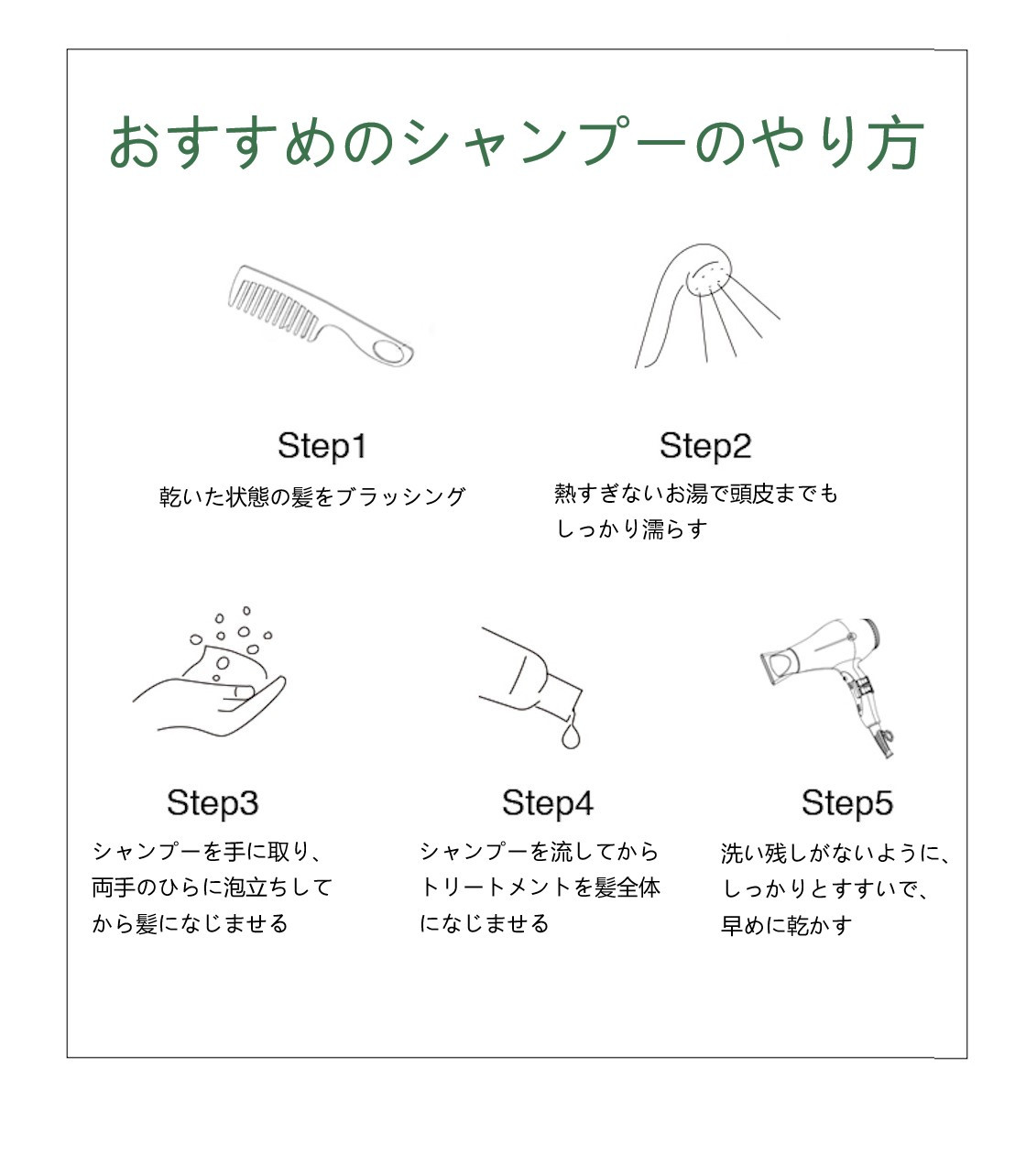 おすすめのシャンプーのやり方

Step1
乾いた状態の髪をブラッシング

Step2
熱すぎないお湯で頭皮までもしっかり濡らす

Step3
シャンプーを手に取り、両手のひらに泡立ちしてから髪になじませる

Step4
シャンプーを流してからトリートメントを髪全体になじませる

Step5
洗い残しがないように、しっかりとすすいで、早めに乾かす