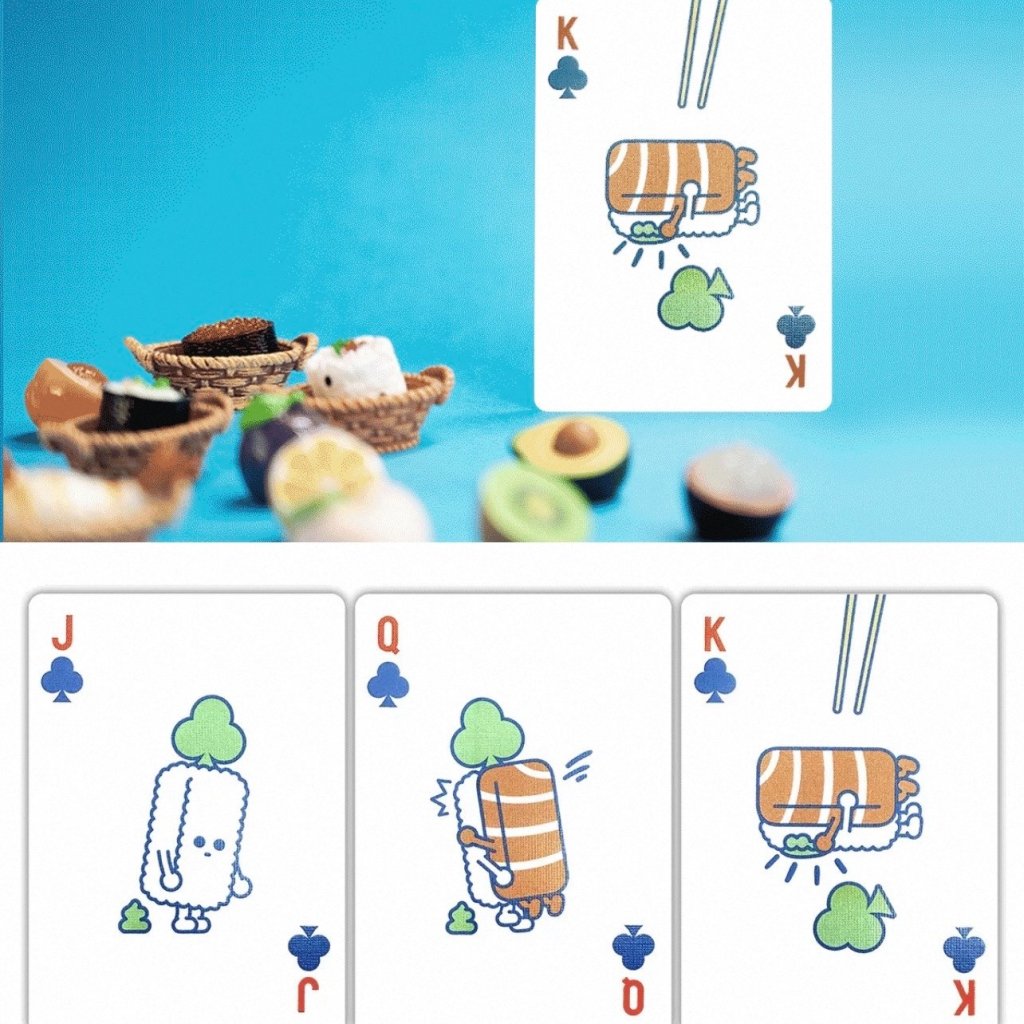 K
K

J
J

Q
Q

K
K