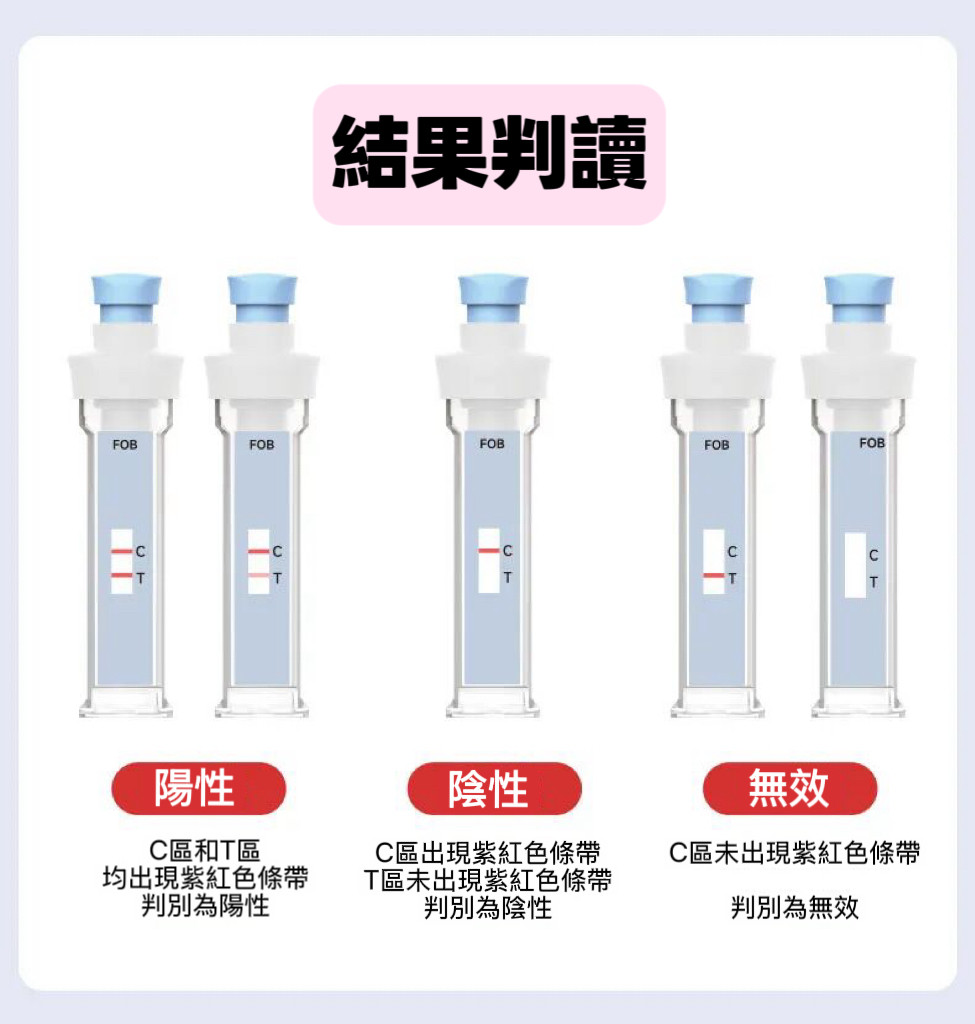 結果判讀

FOB
C
T

FOB
C
T

FOB
C
T

FOB
C
T

FOB
C
T

陽性

C區和T區
均出現紫紅色條帶
判別為陽性

陰性

C區出現紫紅色條帶
T區未出現紫紅色條帶
判別為陰性

無效

C區未出現紫紅色條帶

判別為無效