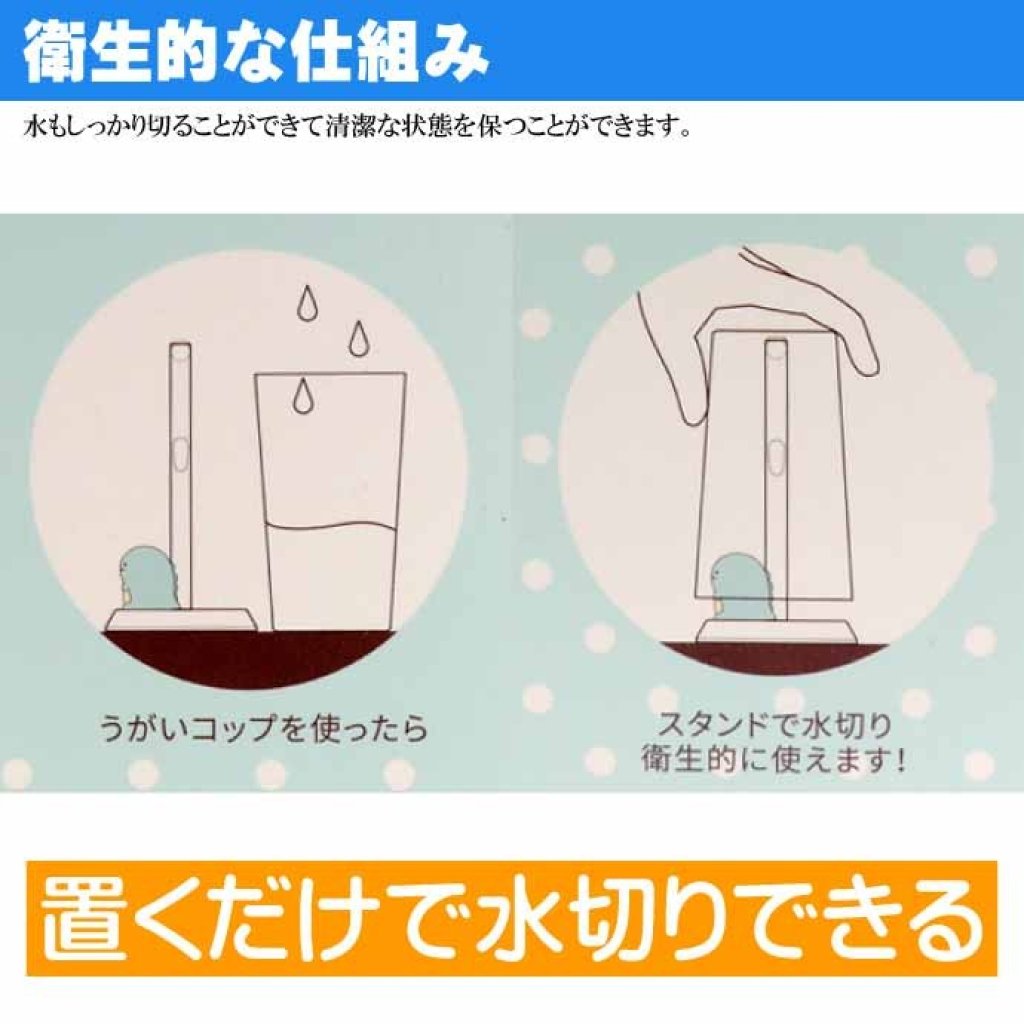 衛生的な仕組み

水もしっかり切ることができて清潔な状態を保つことができます。

うがいコップを使ったら

スタンドで水切り
衛生的に使えます！

置くだけで水切りできる