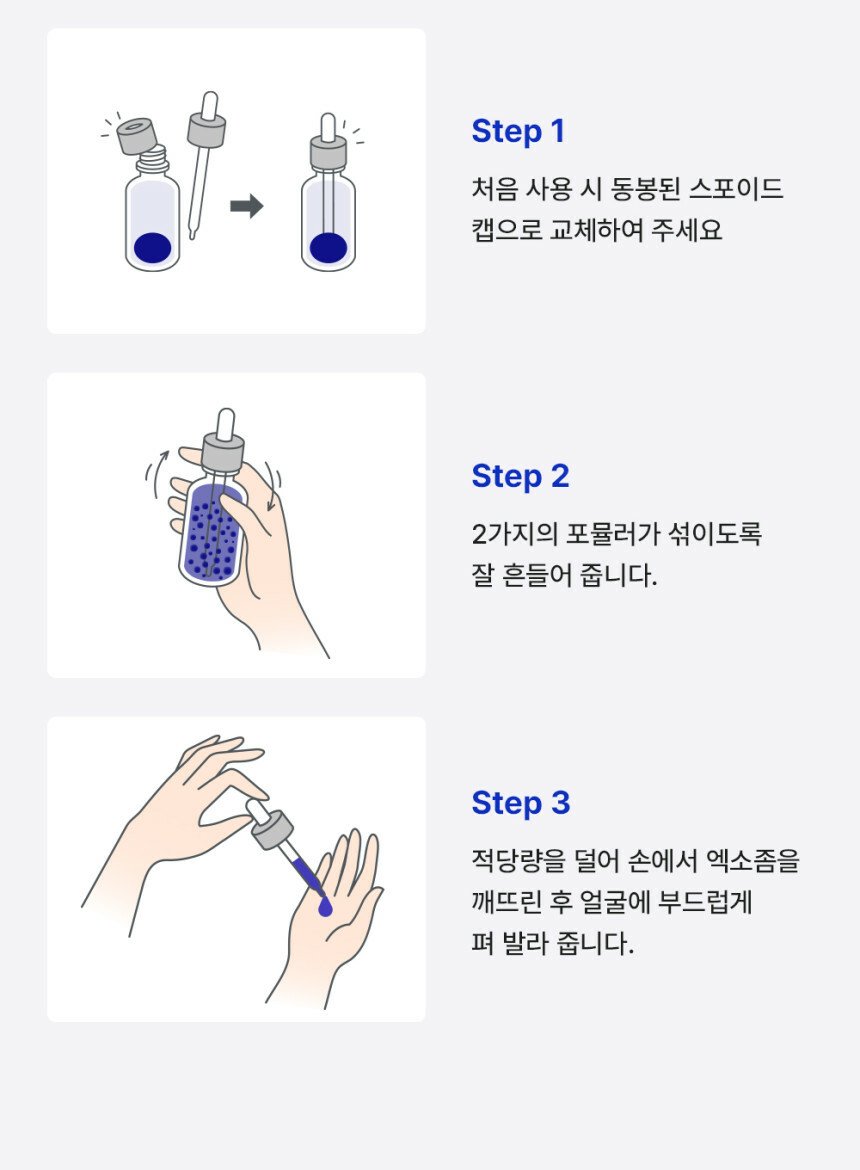 Step 1

처음 사용 시 동봉된 스포이드 캡으로 교체하여 주세요

Step 2

2가지의 포뮬러가 섞이도록 잘 흔들어 줍니다.

Step 3

적당량을 덜어 손에서 엑소좀을 깨뜨린 후 얼굴에 부드럽게 펴 발라 줍니다.