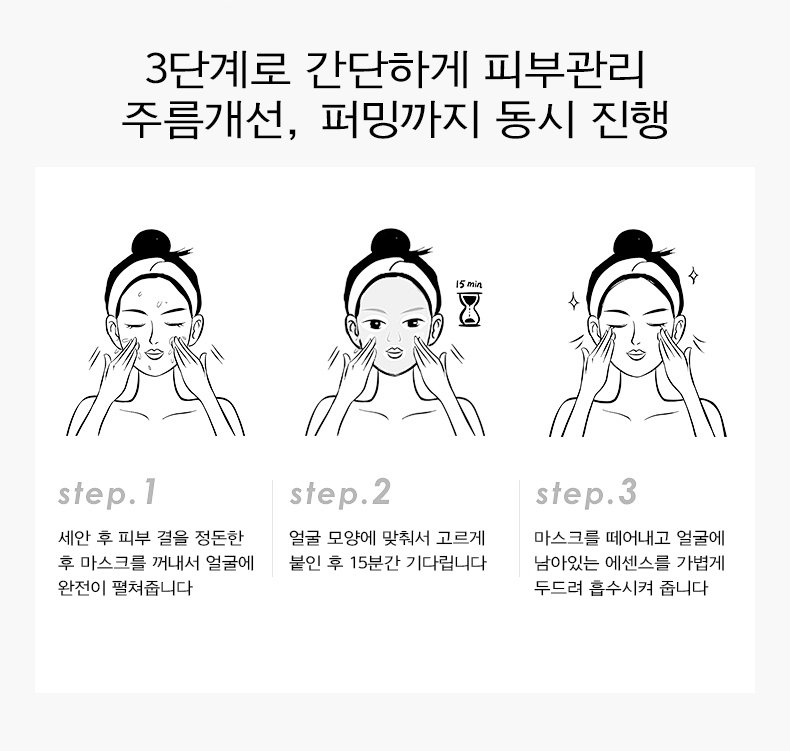 3단계로 간단하게 피부관리
주름개선, 퍼밍까지 동시 진행

15 min

step.1

세안 후 피부 결을 정돈한 후 마스크를 꺼내서 얼굴에 완전이 펼쳐줍니다

step.2

얼굴 모양에 맞춰서 고르게 붙인 후 15분간 기다립니다

step.3

마스크를 떼어내고 얼굴에 남아있는 에센스를 가볍게 두드려 흡수시켜 줍니다