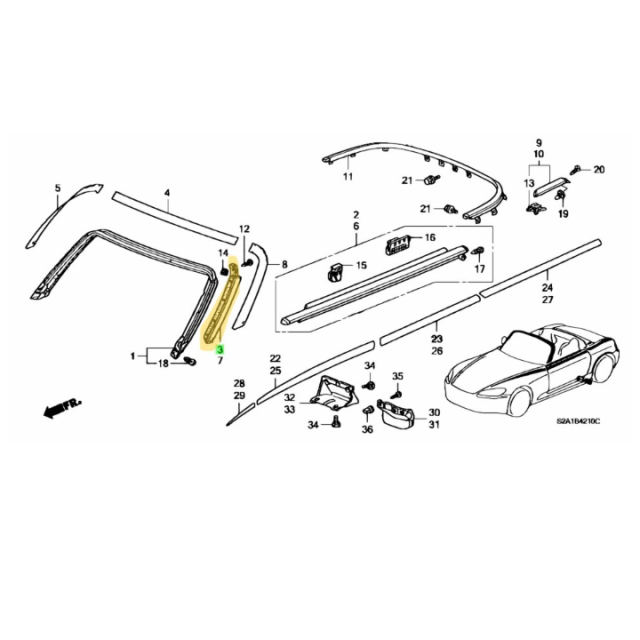 5
4
12
14
8
1
18
3
7
11
21
21
9
10
13
20
19
2
6
16
15
17
24
27
23
26
22
25
28
29
32
33
34
34
35
36
30
31
FR.
S2A1B4210C