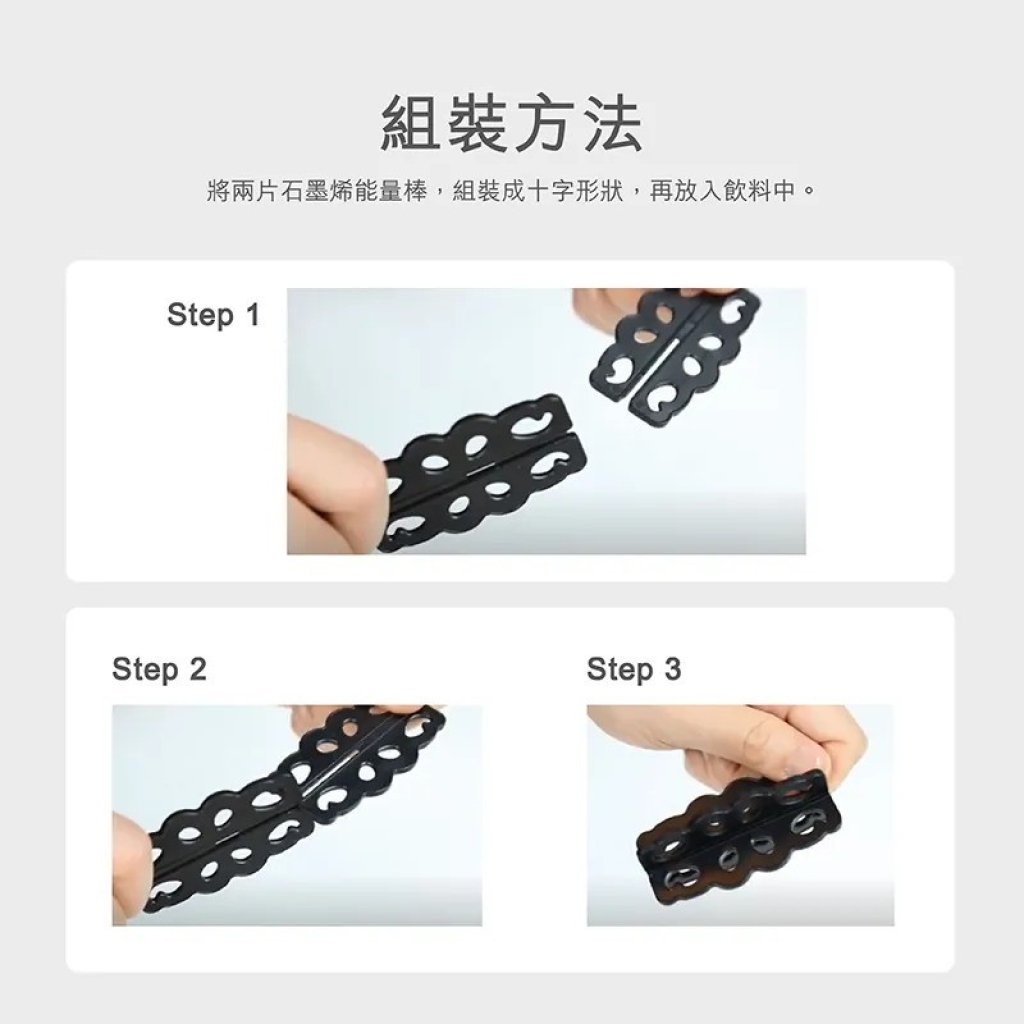 組裝方法

將兩片石墨烯能量棒，組裝成十字形狀，再放入飲料中。

Step 1

Step 2

Step 3