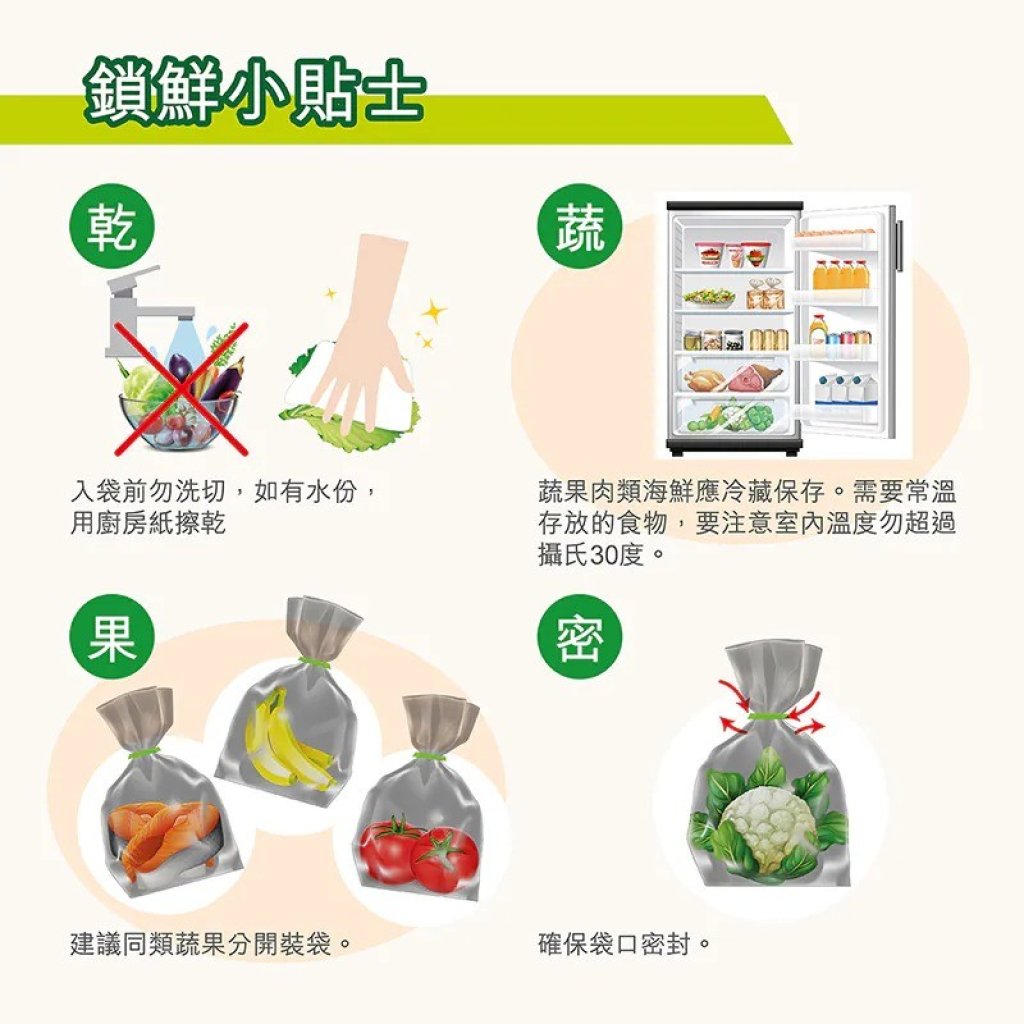 鎖鮮小貼士

乾

入袋前勿洗切，如有水份，用廚房紙擦乾

蔬

蔬果肉類海鮮應冷藏保存。需要常溫存放的食物，要注意室內溫度勿超過攝氏30度。

果

建議同類蔬果分開裝袋。

密

確保袋口密封。