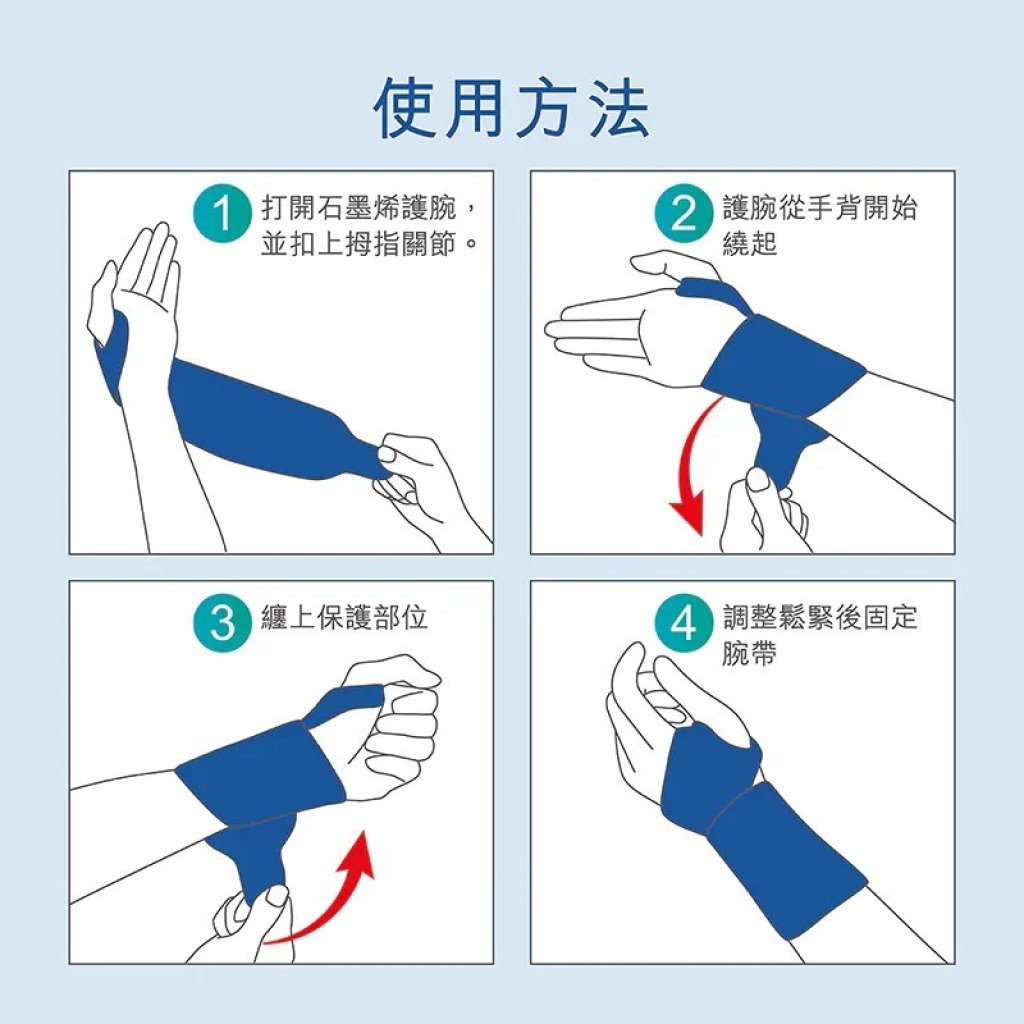 使用方法

1 打開石墨烯護腕，並扣上拇指關節。

2 護腕從手背開始繞起

3 纏上保護部位

4 調整鬆緊後固定腕帶