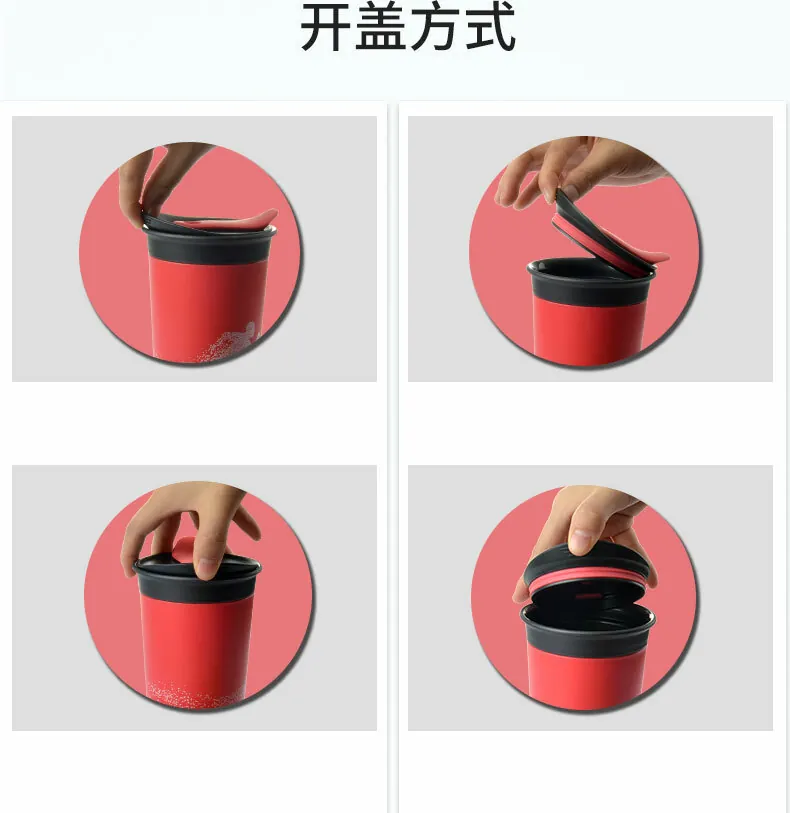 开盖方式