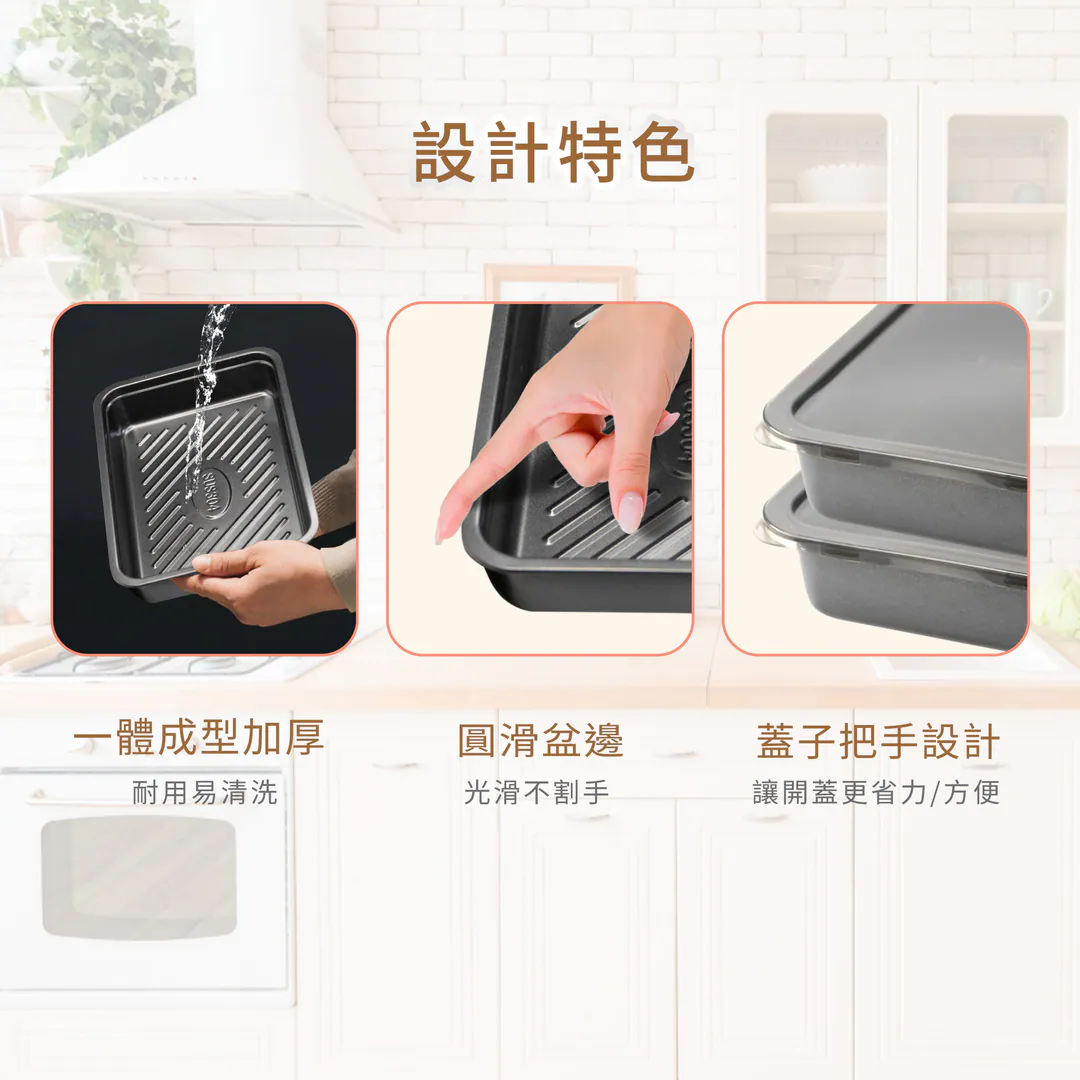 設計特色

SUS304

一體成型加厚
耐用易清洗

圓滑盆邊
光滑不割手

蓋子把手設計
讓開蓋更省力/方便