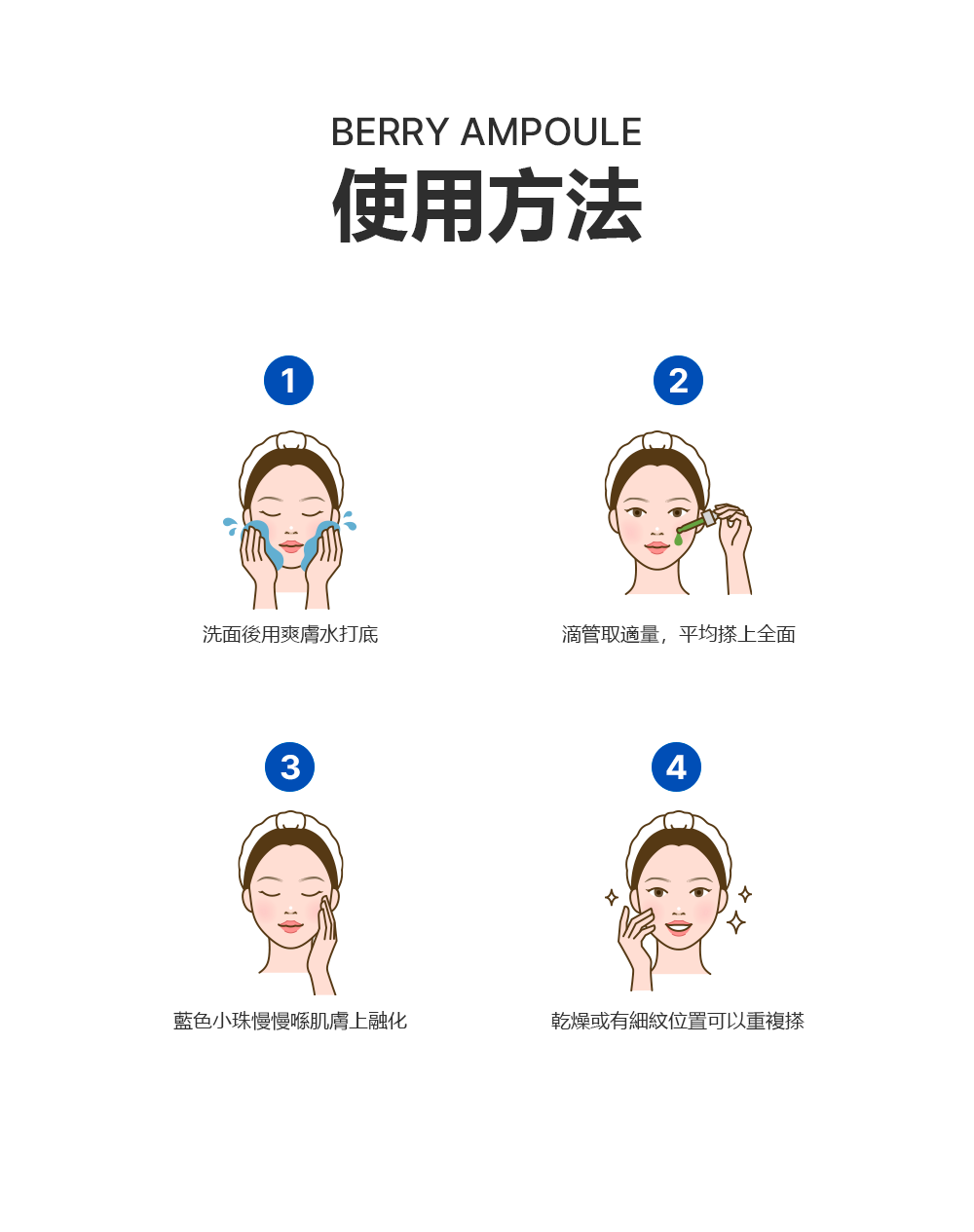 BERRY AMPOULE
使用方法

1
洗面後用爽膚水打底

2
滴管取適量，平均搽上全面

3
藍色小珠慢慢喺肌膚上融化

4
乾燥或有細紋位置可以重複搽