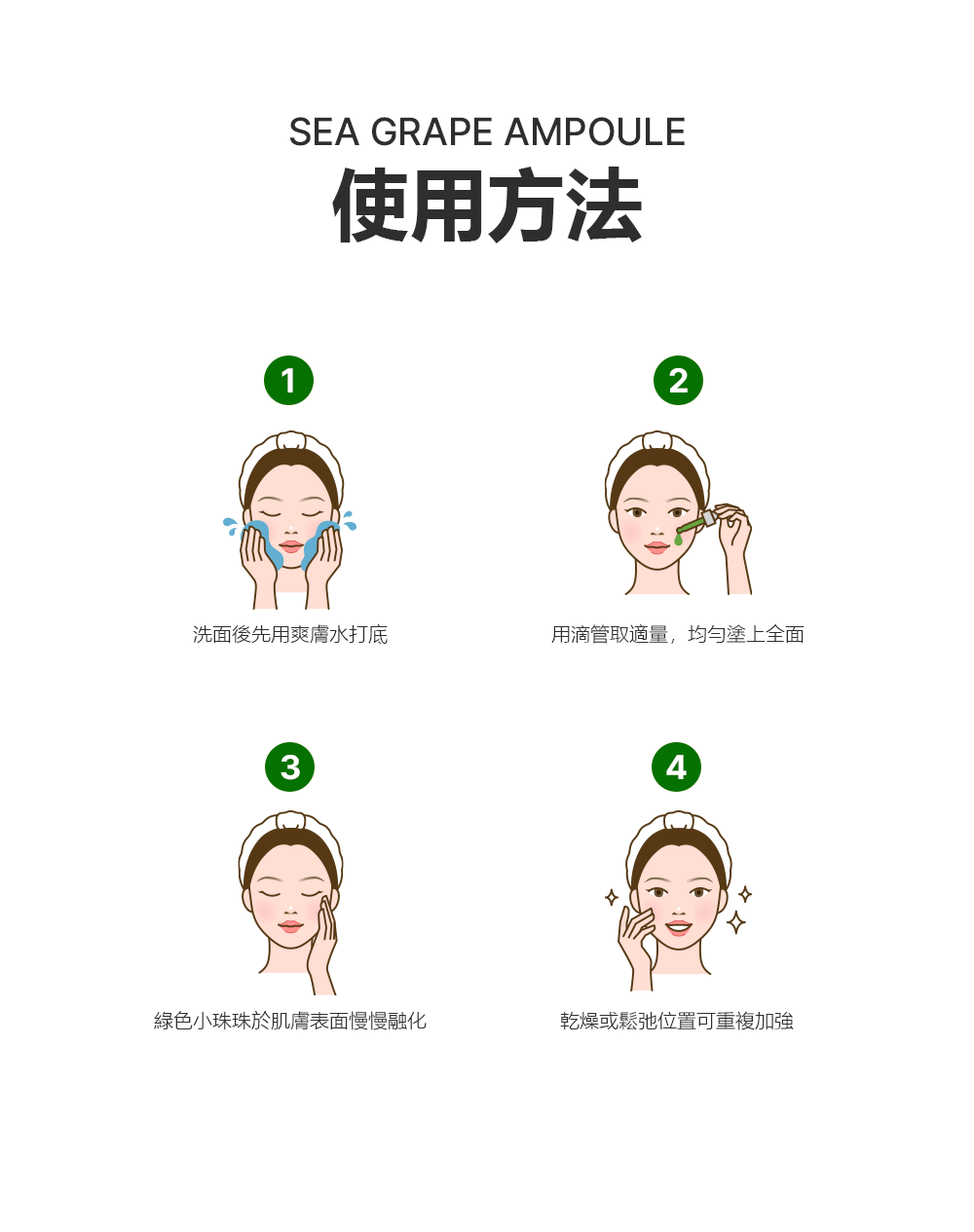 SEA GRAPE AMPOULE
使用方法

1
洗面後先用爽膚水打底

2
用滴管取適量，均勻塗上全面

3
綠色小珠珠於肌膚表面慢慢融化

4
乾燥或鬆弛位置可重複加強