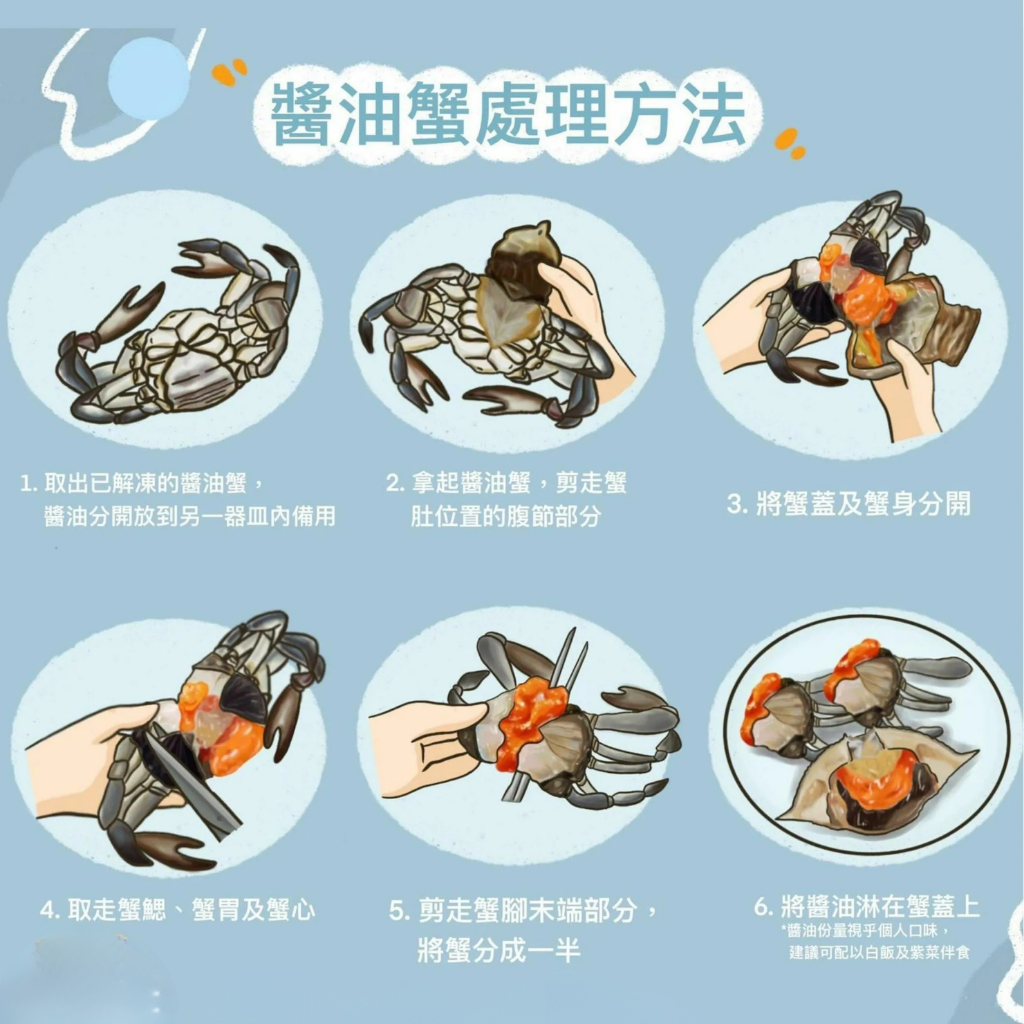 醬油蟹處理方法

1. 取出已解凍的醬油蟹，醬油分開放到另一器皿內備用

2. 拿起醬油蟹，剪走蟹肚位置的腹節部分

3. 將蟹蓋及蟹身分開

4. 取走蟹鰓、蟹胃及蟹心

5. 剪走蟹腳末端部分，將蟹分成一半

6. 將醬油淋在蟹蓋上
*醬油份量視乎個人口味，建議可配以白飯及紫菜伴食