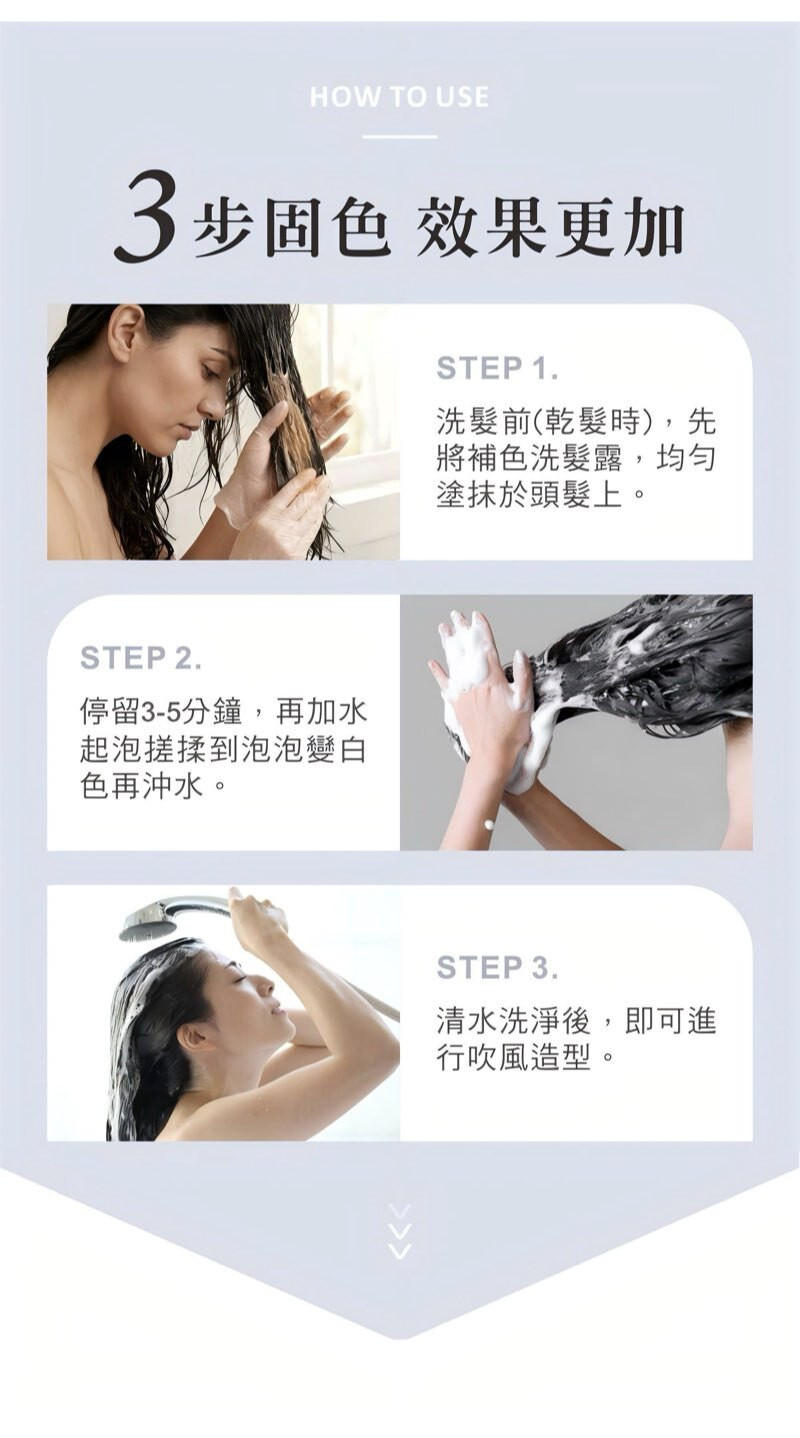 HOW TO USE

3步固色 效果更加

STEP 1.

洗髮前(乾髮時)，先將補色洗髮露，均勻塗抹於頭髮上。

STEP 2.

停留3-5分鐘，再加水起泡搓揉到泡泡變白色再沖水。

STEP 3.

清水洗淨後，即可進行吹風造型。