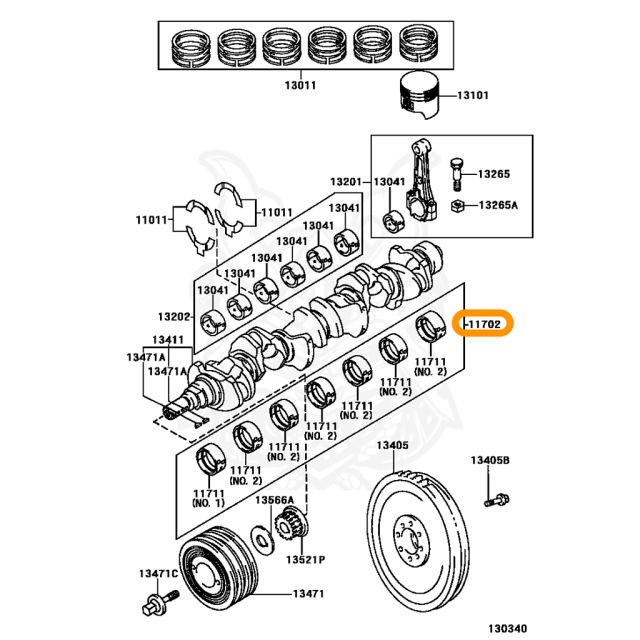 13011
13101
13201
13041
13265
13265A
11011
11011
13041
13041
13041
13041
13041
13041
13202
11702
13411
13471A
13471A
11711
(NO. 2)
11711
(NO. 2)
11711
(NO. 2)
11711
(NO. 2)
11711
(NO. 2)
11711
(NO. 2)
11711
(NO. 1)
13405
13405B
13566A
13521P
13471C
13471
130340