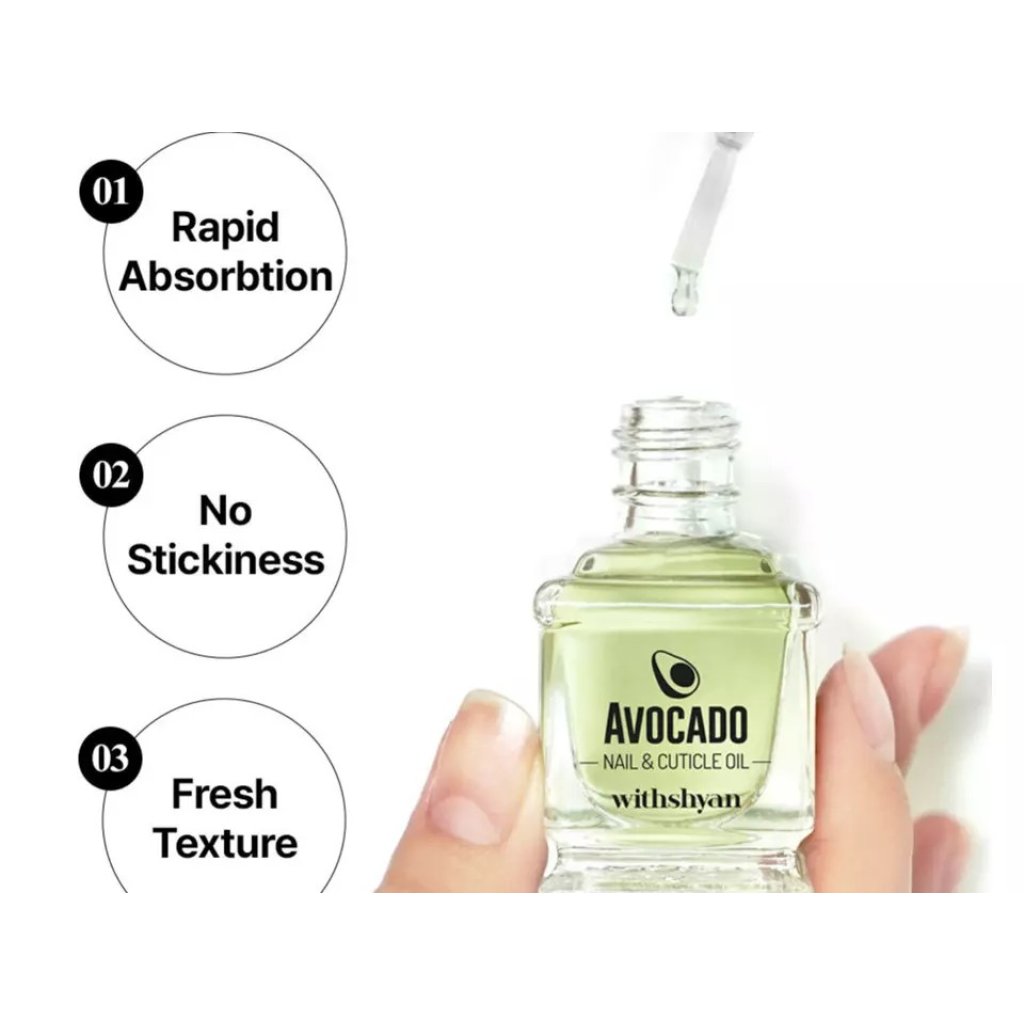 01 Rapid Absorbtion

02 No Stickiness

03 Fresh Texture

AVOCADO
NAIL & CUTICLE OIL
withshyan