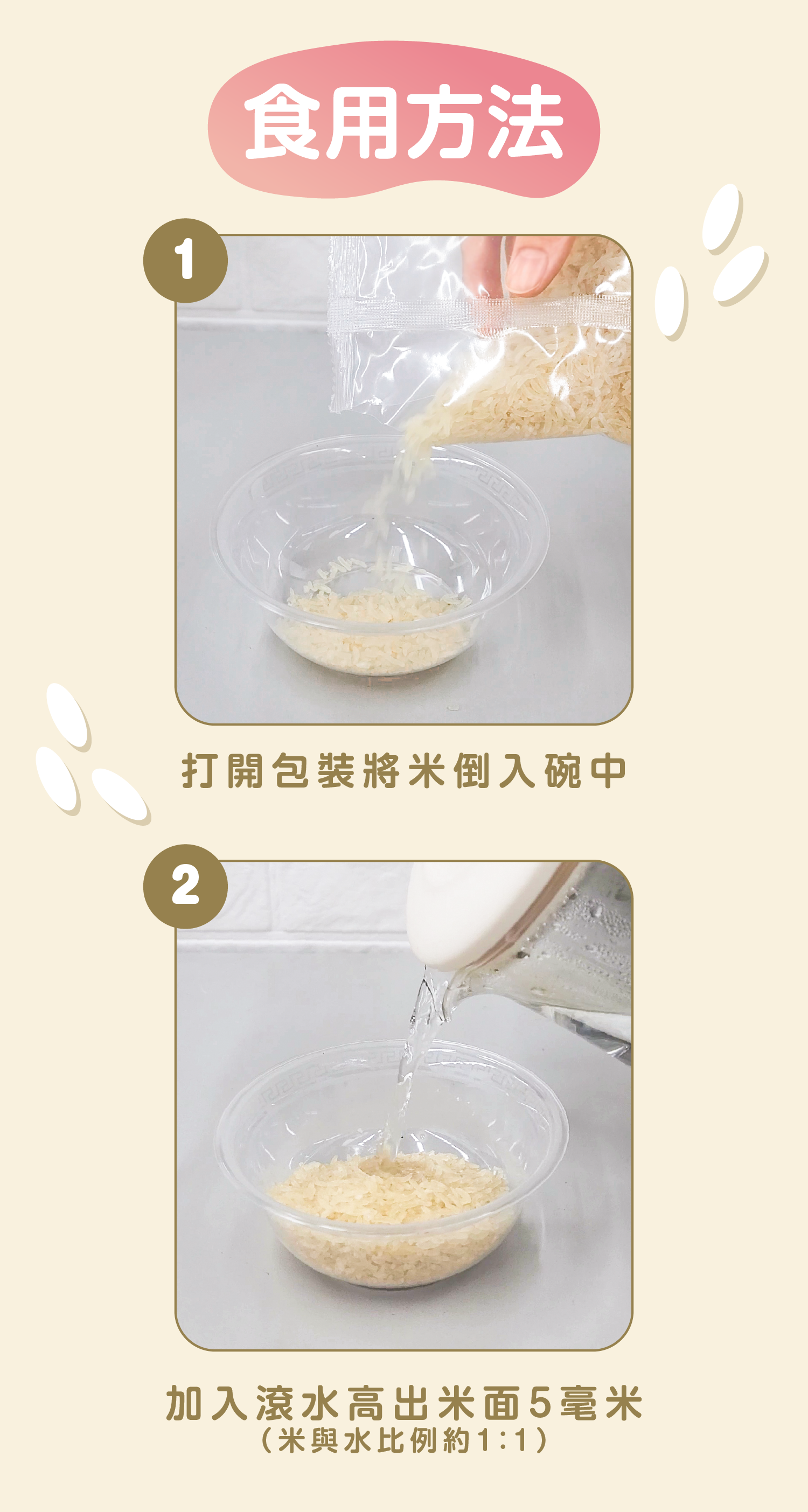 食用方法

1

打開包裝將米倒入碗中

2

加入滾水高出米面5毫米
(米與水比例約1:1)