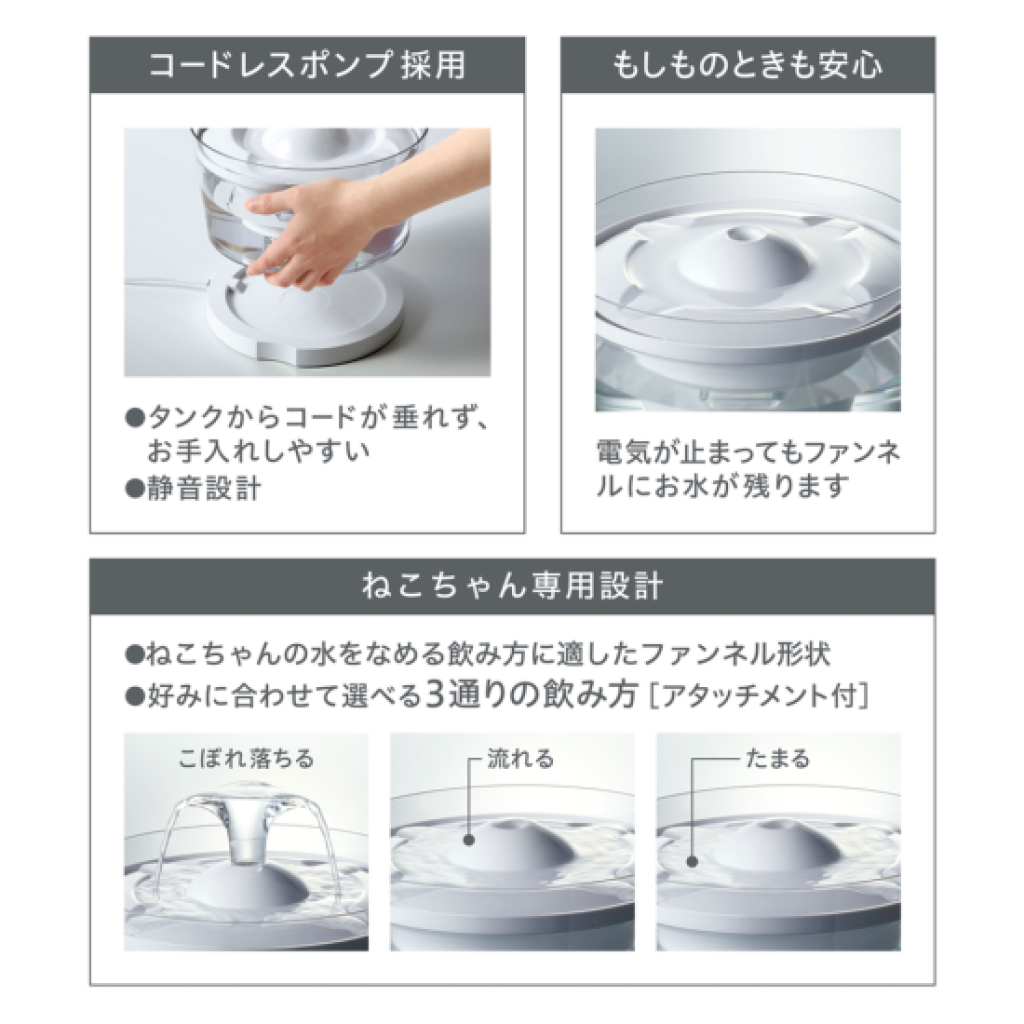 コードレスポンプ採用

●タンクからコードが垂れず、お手入れしやすい
●静音設計

もしものときも安心

電気が止まってもファンネルにお水が残ります

ねこちゃん専用設計

●ねこちゃんの水をなめる飲み方に適したファンネル形状
●好みに合わせて選べる3通りの飲み方［アタッチメント付］

こぼれ落ちる

流れる

たまる