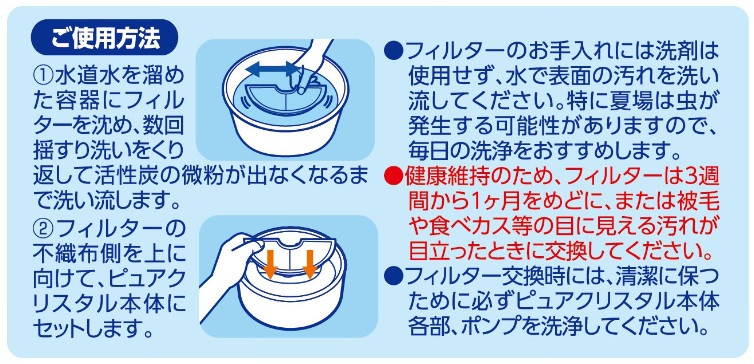 ご使用方法

①水道水を溜めた容器にフィルターを沈め、数回揺すり洗いをくり返して活性炭の微粉が出なくなるまで洗い流します。

②フィルターの不織布側を上に向けて、ピュアクリスタル本体にセットします。

●フィルターのお手入れには洗剤は使用せず、水で表面の汚れを洗い流してください。特に夏場は虫が発生する可能性がありますので、毎日の洗浄をおすすめします。

●健康維持のため、フィルターは3週間から1ヶ月をめどに、または被毛や食べカス等の目に見える汚れが目立ったときに交換してください。

●フィルター交換時には、清潔に保つために必ずピュアクリスタル本体各部、ポンプを洗浄してください。