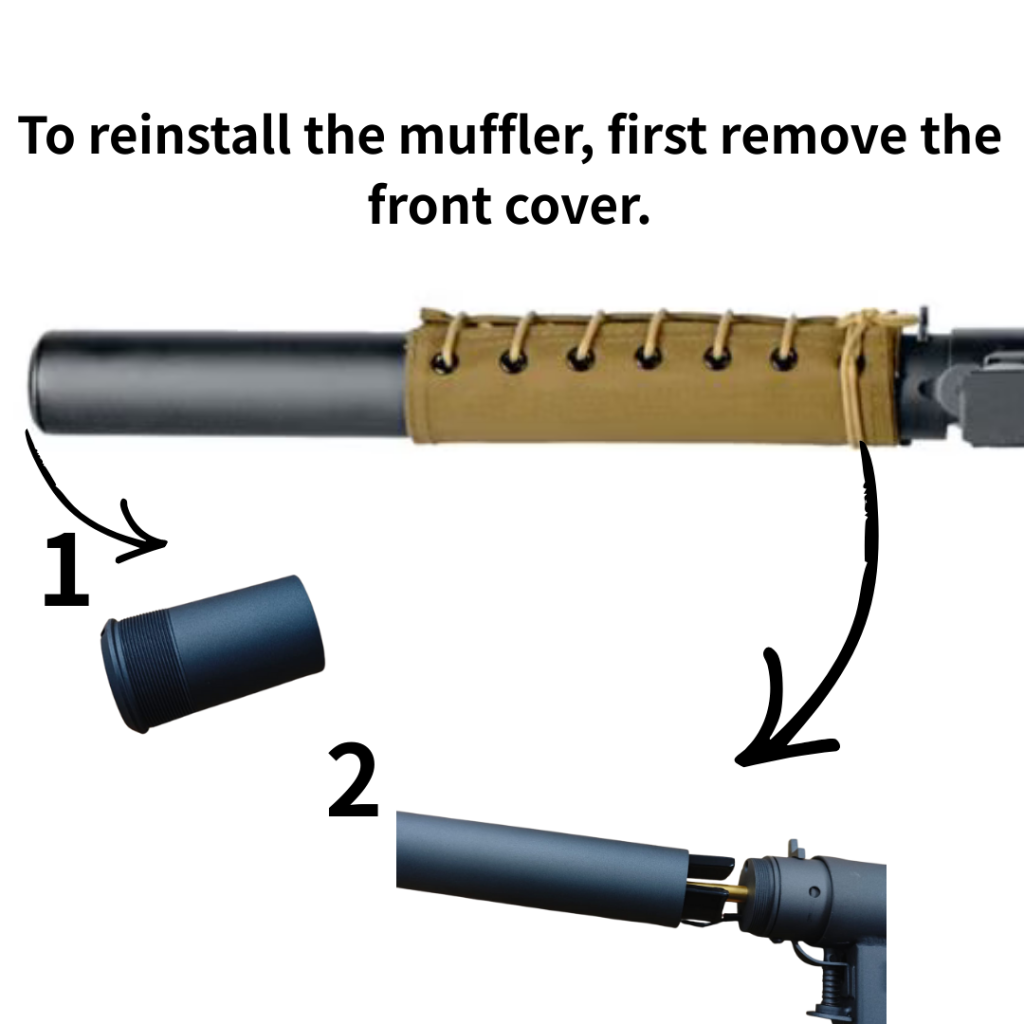 To reinstall the muffler, first remove the front cover.

1

2