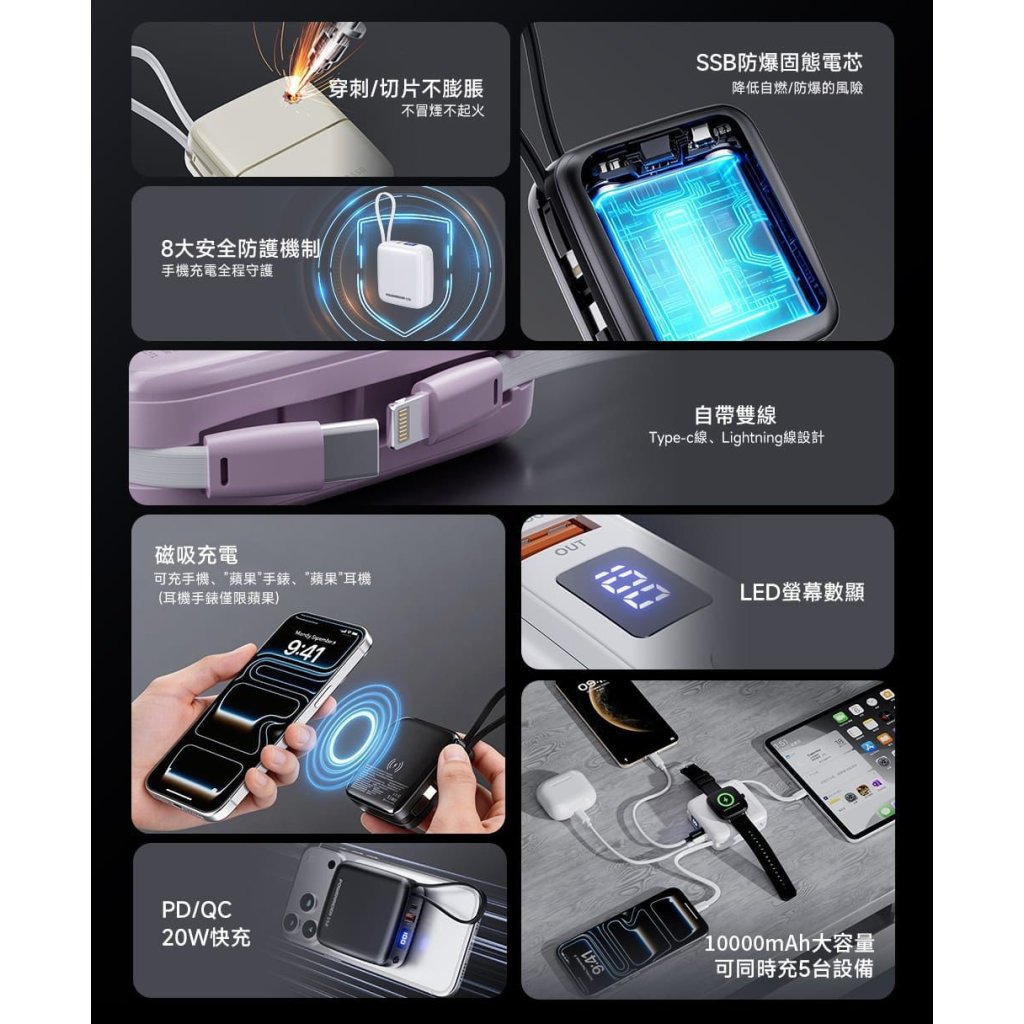 穿刺/切片不膨脹
不冒煙不起火

SSB防爆固態電芯
降低自燃/防爆的風險

8大安全防護機制
手機充電全程守護

自帶雙線
Type-c線、Lightning線設計

磁吸充電
可充手機、"蘋果"手錶、"蘋果"耳機
(耳機手錶僅限蘋果)

9:41

OUT

100

LED螢幕數顯

PD/QC
20W快充

10000mAh大容量
可同時充5台設備