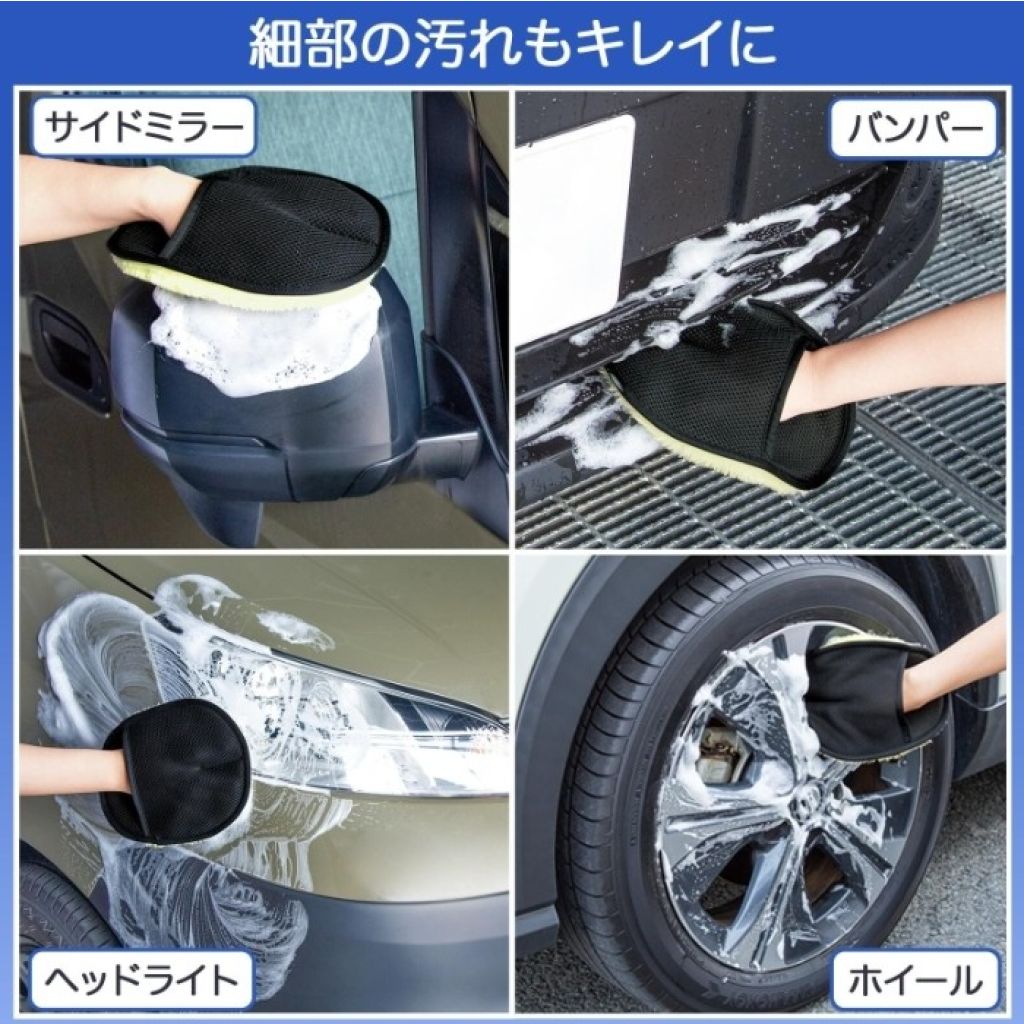 細部の汚れもキレイに

サイドミラー

バンパー

ヘッドライト

ホイール