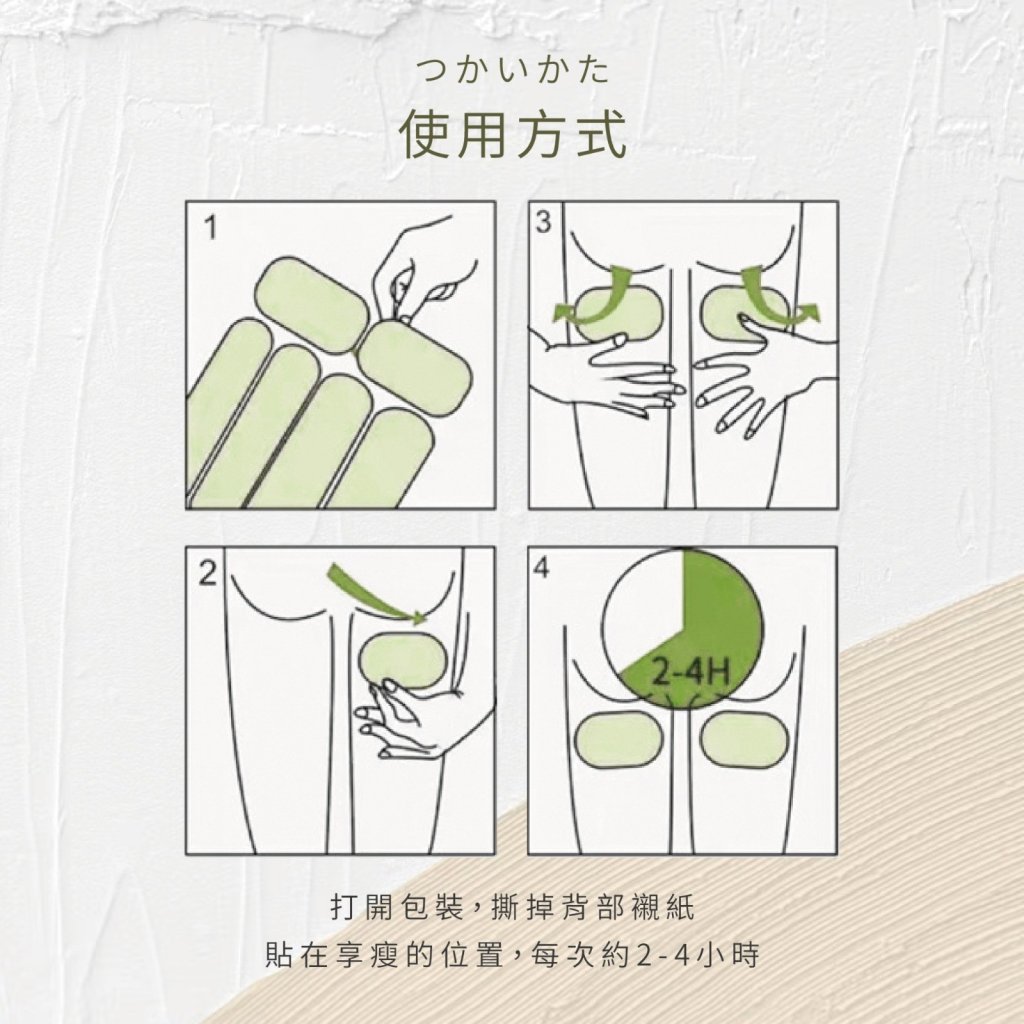 つかいかた
使用方式

1

3

2

4

2-4H

打開包裝，撕掉背部襯紙
貼在享瘦的位置，每次約2-4小時