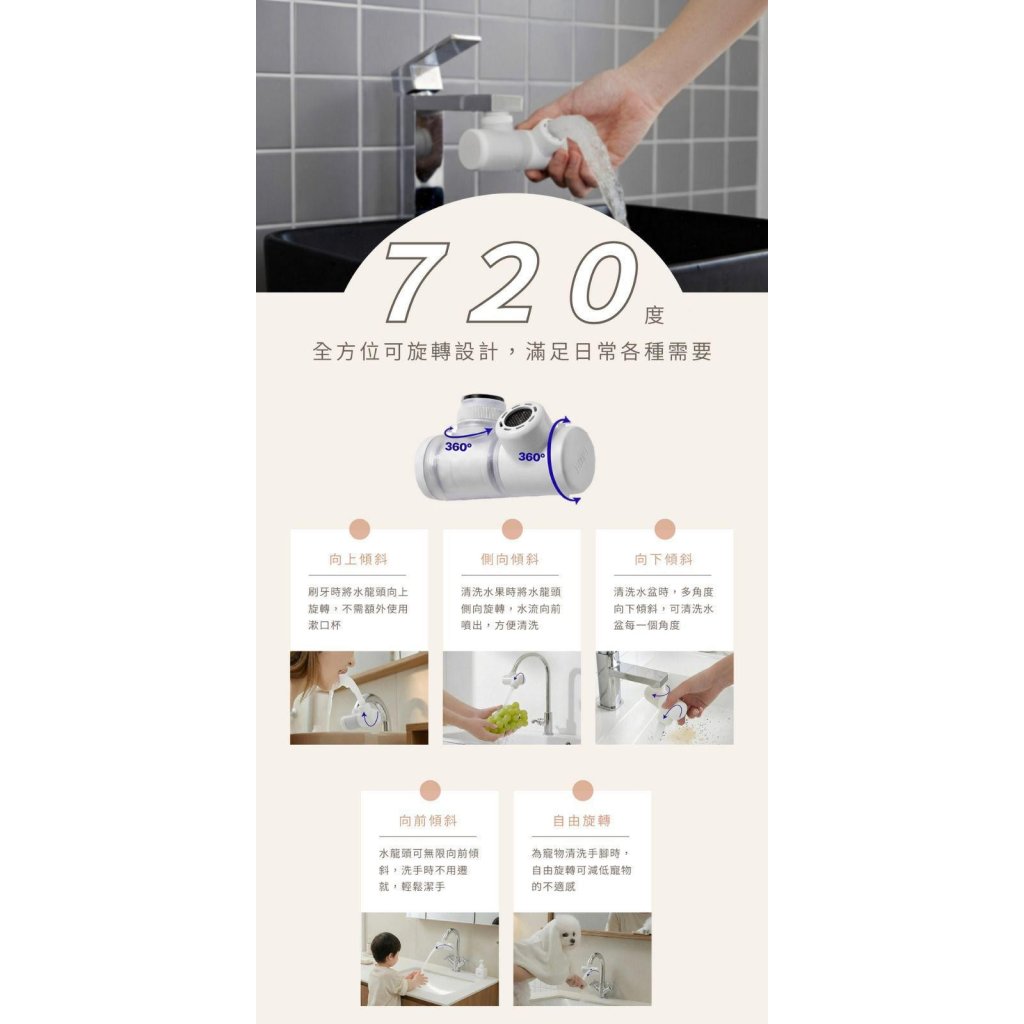 720度

全方位可旋轉設計，滿足日常各種需要

360°

360°

向上傾斜

刷牙時將水龍頭向上旋轉，不需額外使用漱口杯

側向傾斜

清洗水果時將水龍頭側向旋轉，水流向前噴出，方便清洗

向下傾斜

清洗水盆時，多角度向下傾斜，可清洗水盆每一個角度

向前傾斜

水龍頭可無限向前傾斜，洗手時不用遷就，輕鬆潔手

自由旋轉

為寵物清洗手腳時，自由旋轉可減低寵物的不適感