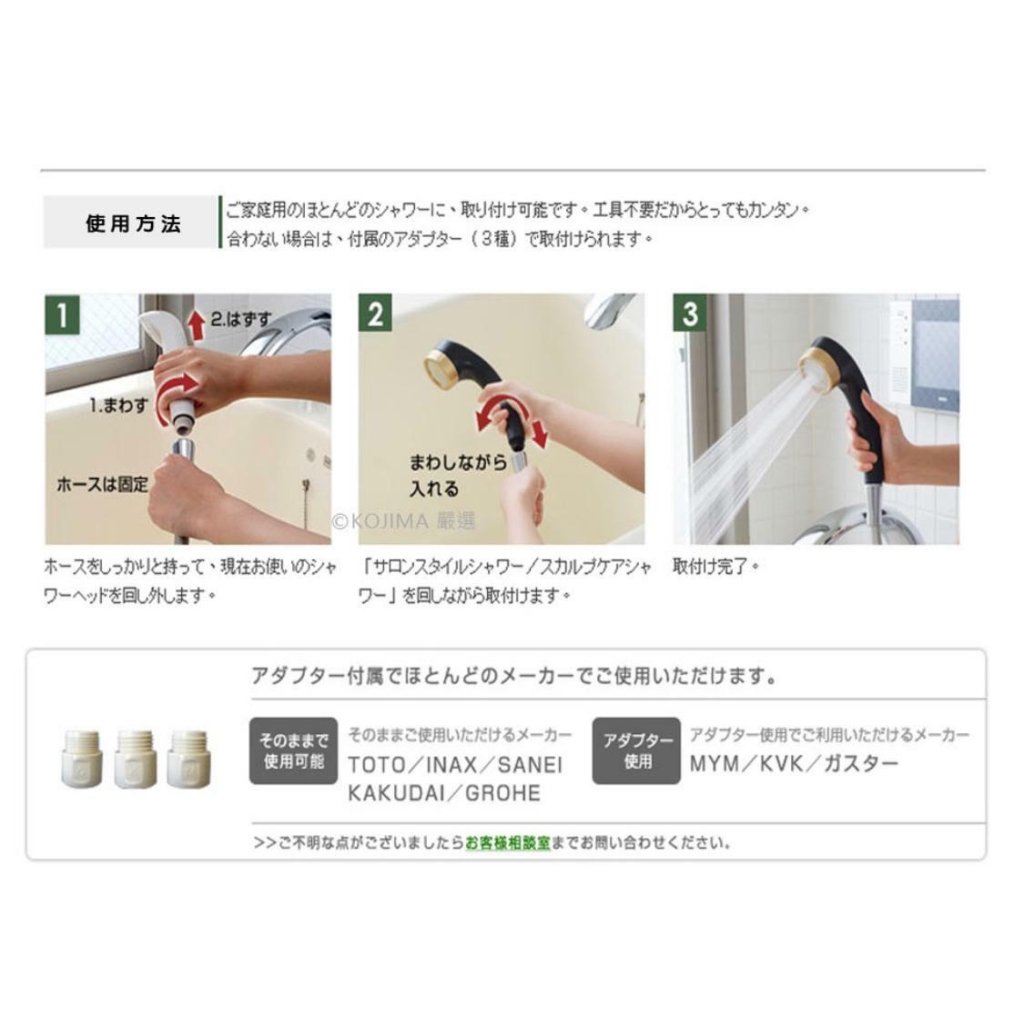 使用方法

ご家庭用のほとんどのシャワーに、取り付け可能です。工具不要だからとってもカンタン。
合わない場合は、付属のアダプター（３種）で取付けられます。

1

2.はずす

1.まわす

ホースは固定

ホースをしっかりと持って、現在お使いのシャワーヘッドを回し外します。

2

まわしながら入れる

©KOJIMA 嚴選

「サロンスタイルシャワー／スカルプケアシャワー」を回しながら取付けます。

3

取付け完了。

アダプター付属でほとんどのメーカーでご使用いただけます。

そのままで使用可能

そのままご使用いただけるメーカー
TOTO／INAX／SANEI
KAKUDAI／GROHE

アダプター使用

アダプター使用でご利用いただけるメーカー
MYM／KVK／ガスター

>>ご不明な点がございましたらお客様相談室までお問い合わせください。