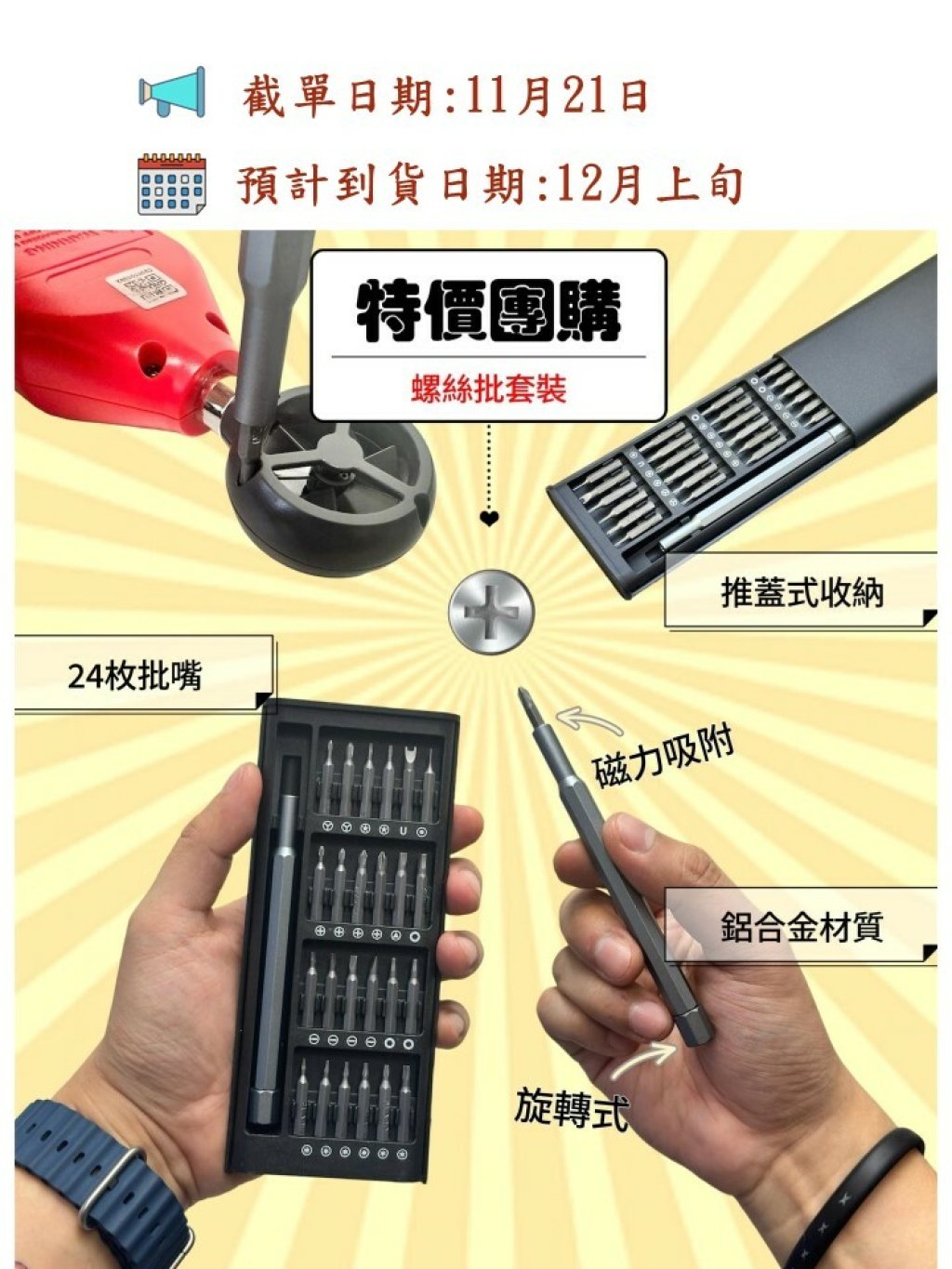 截單日期:11月21日

預計到貨日期:12月上旬

特價團購

螺絲批套裝

推蓋式收納

24枚批嘴

磁力吸附

鋁合金材質

旋轉式